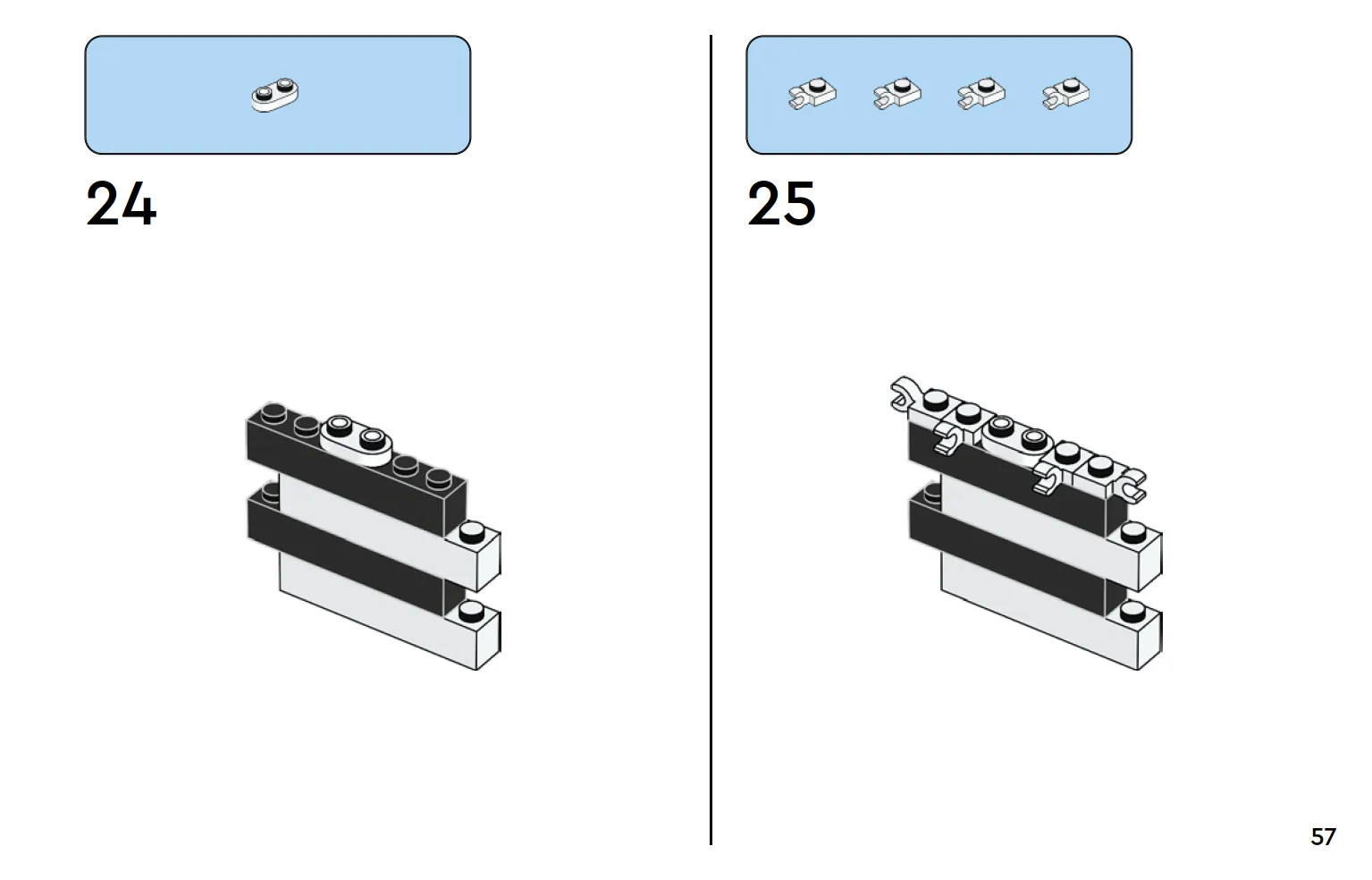 24

25

57