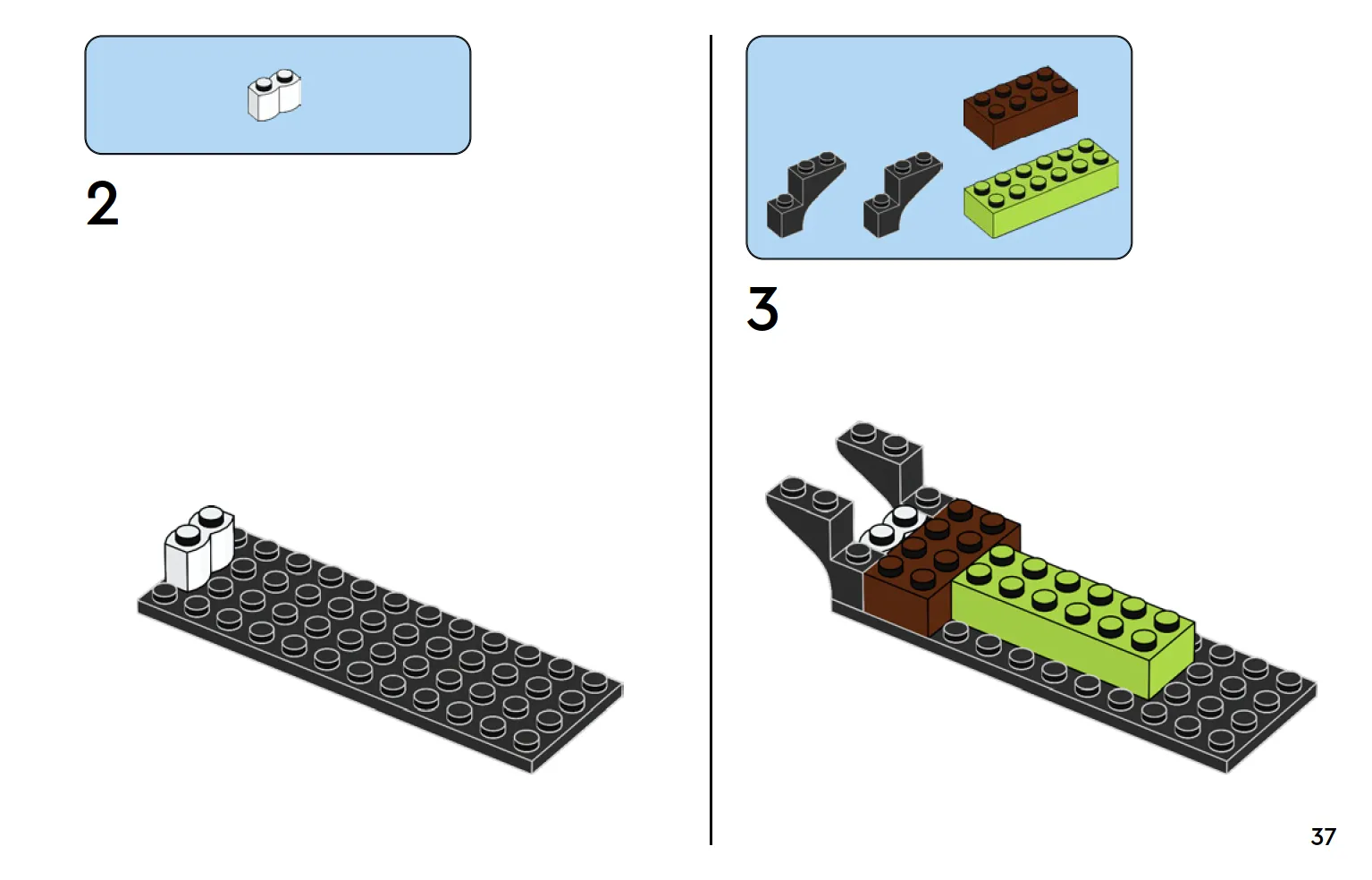 2

3

37