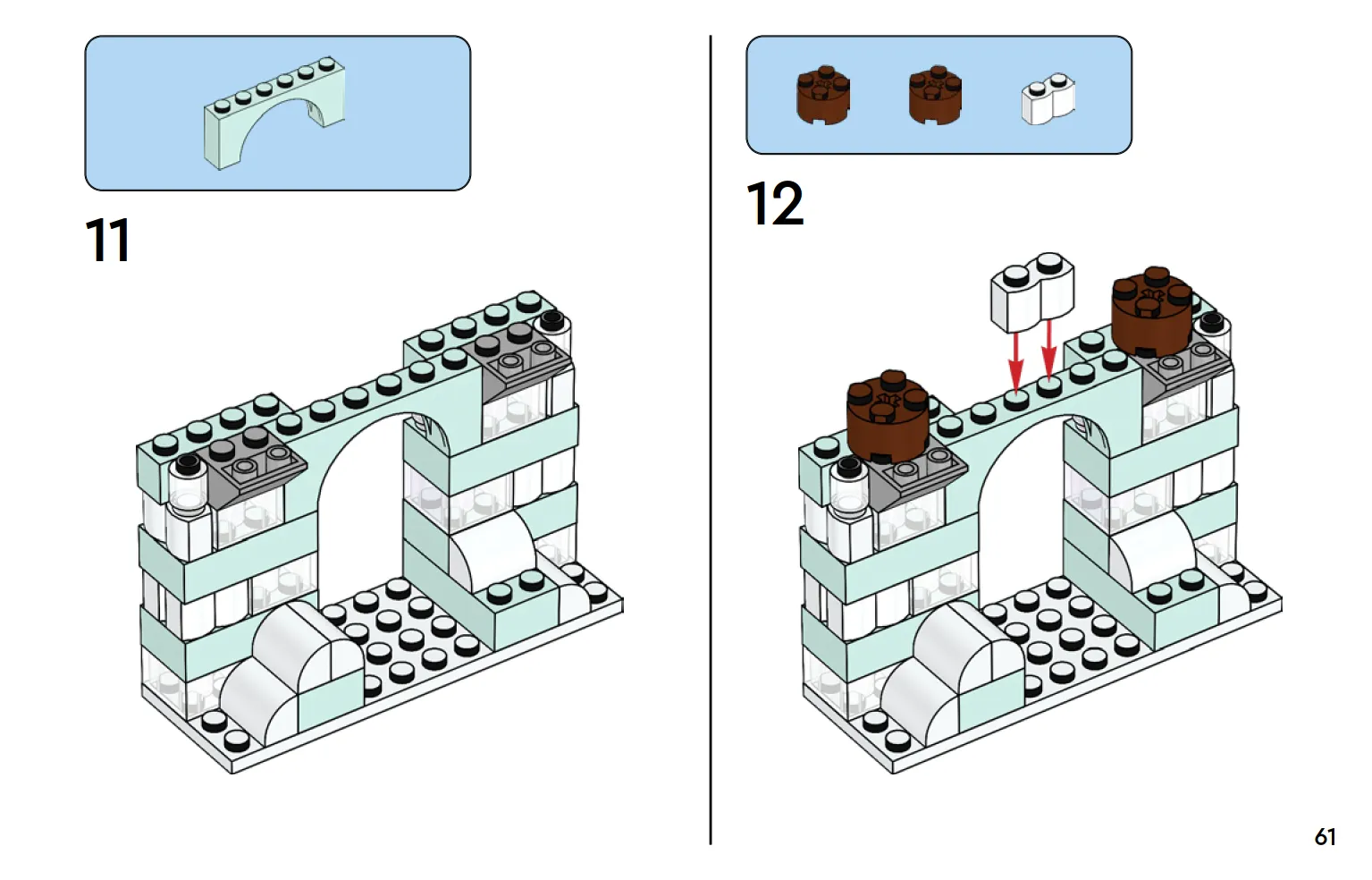 11

12

61