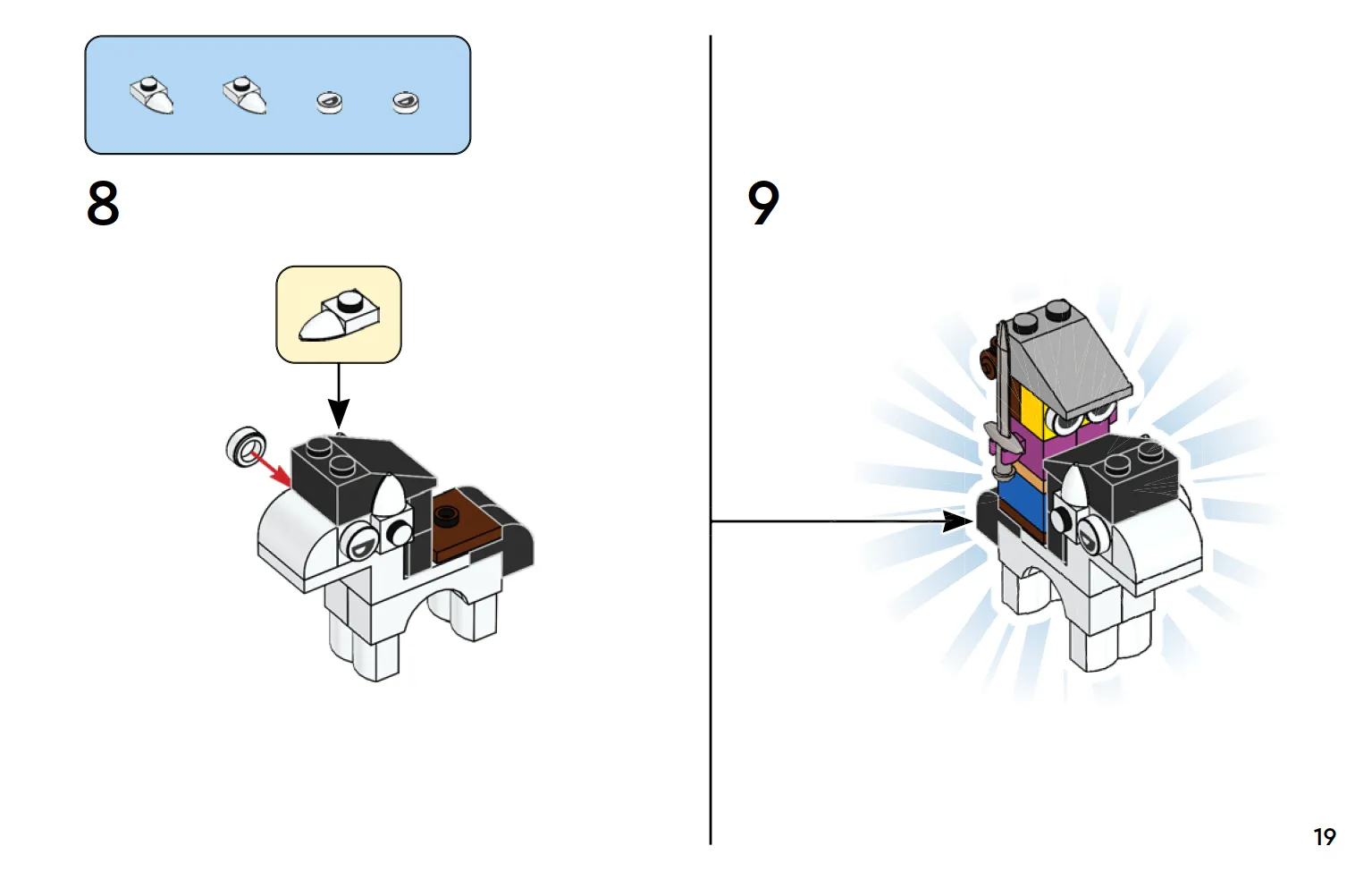 8

9

19