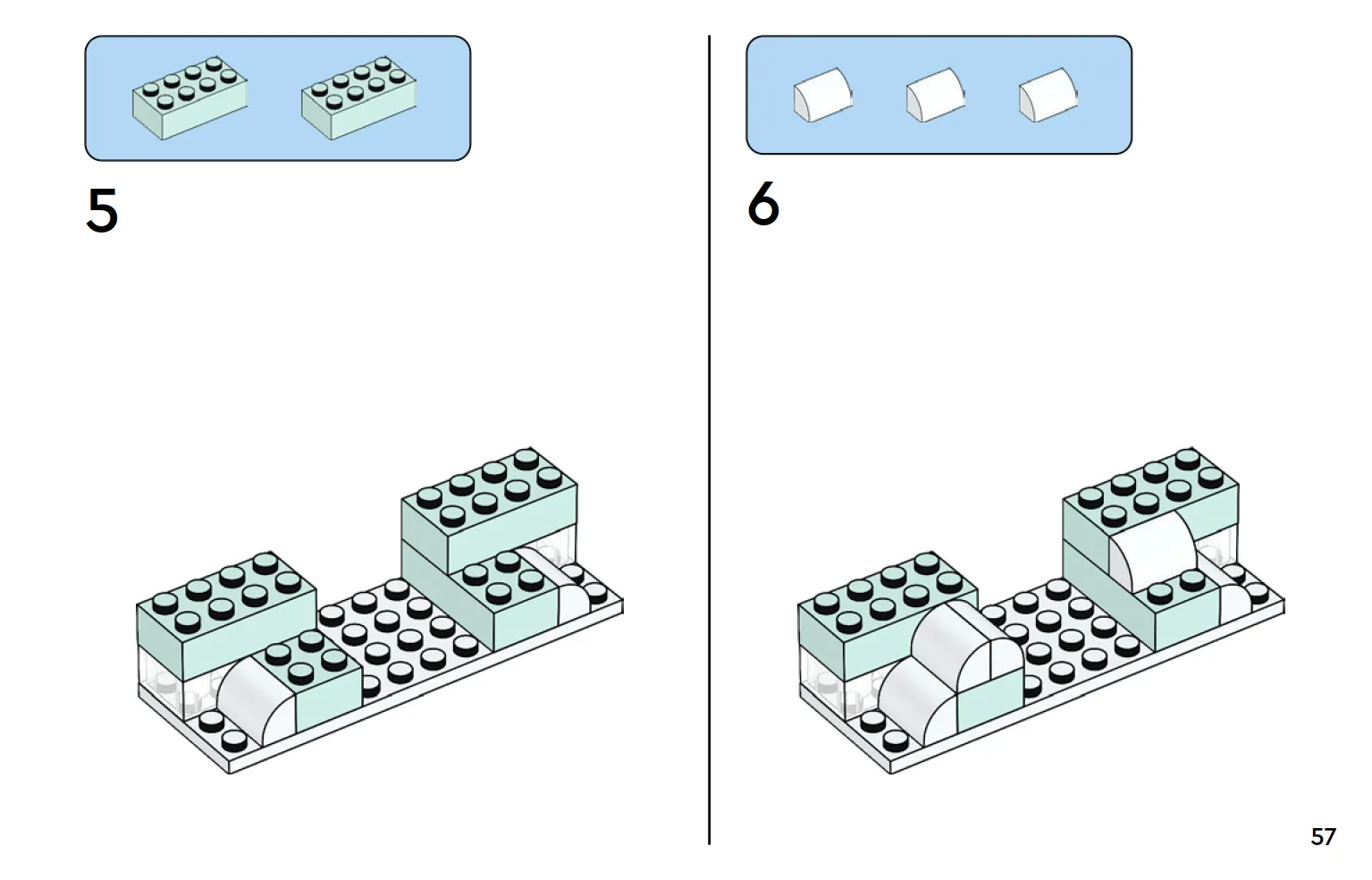 5

6

57