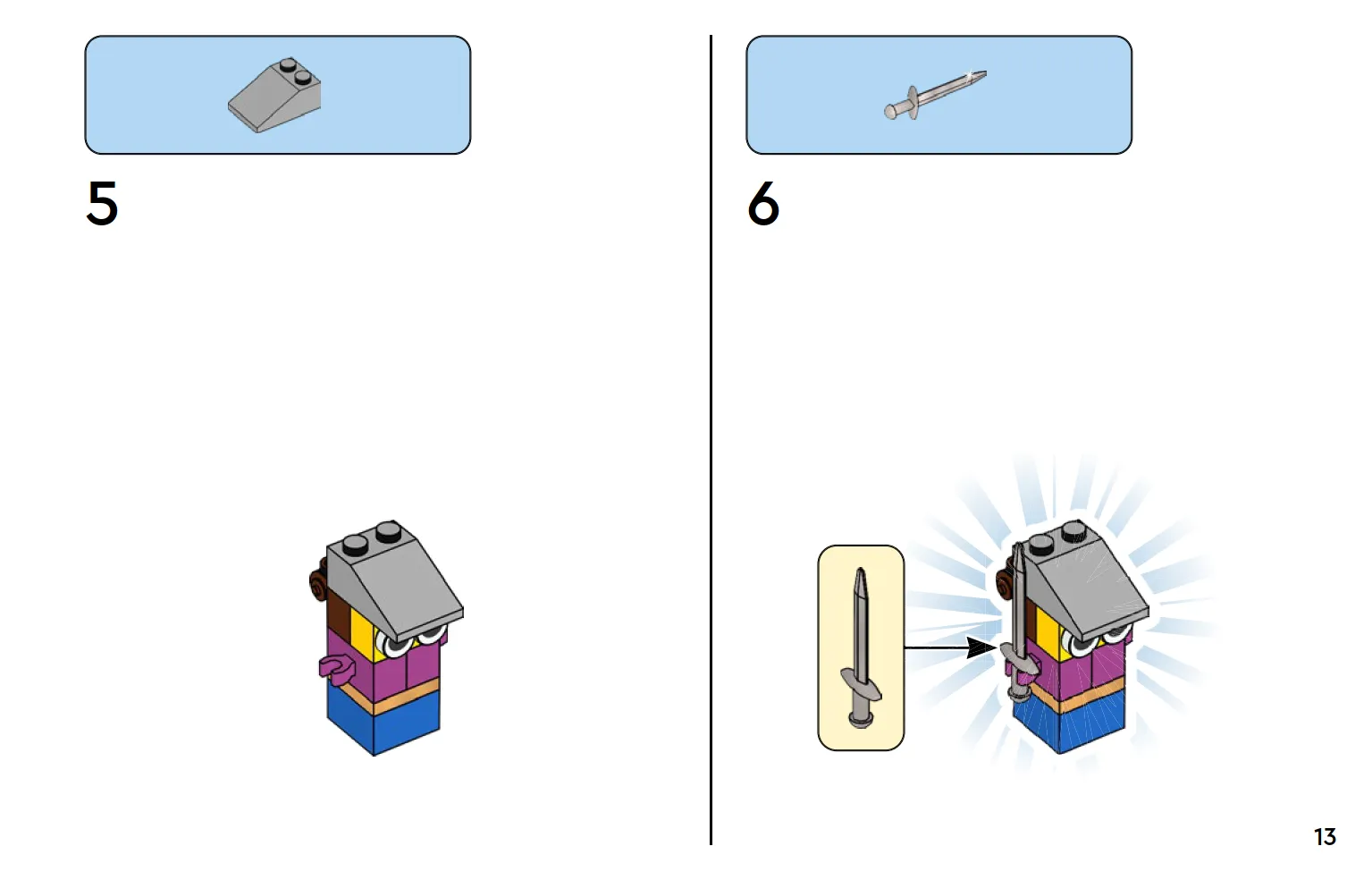 5

6

13