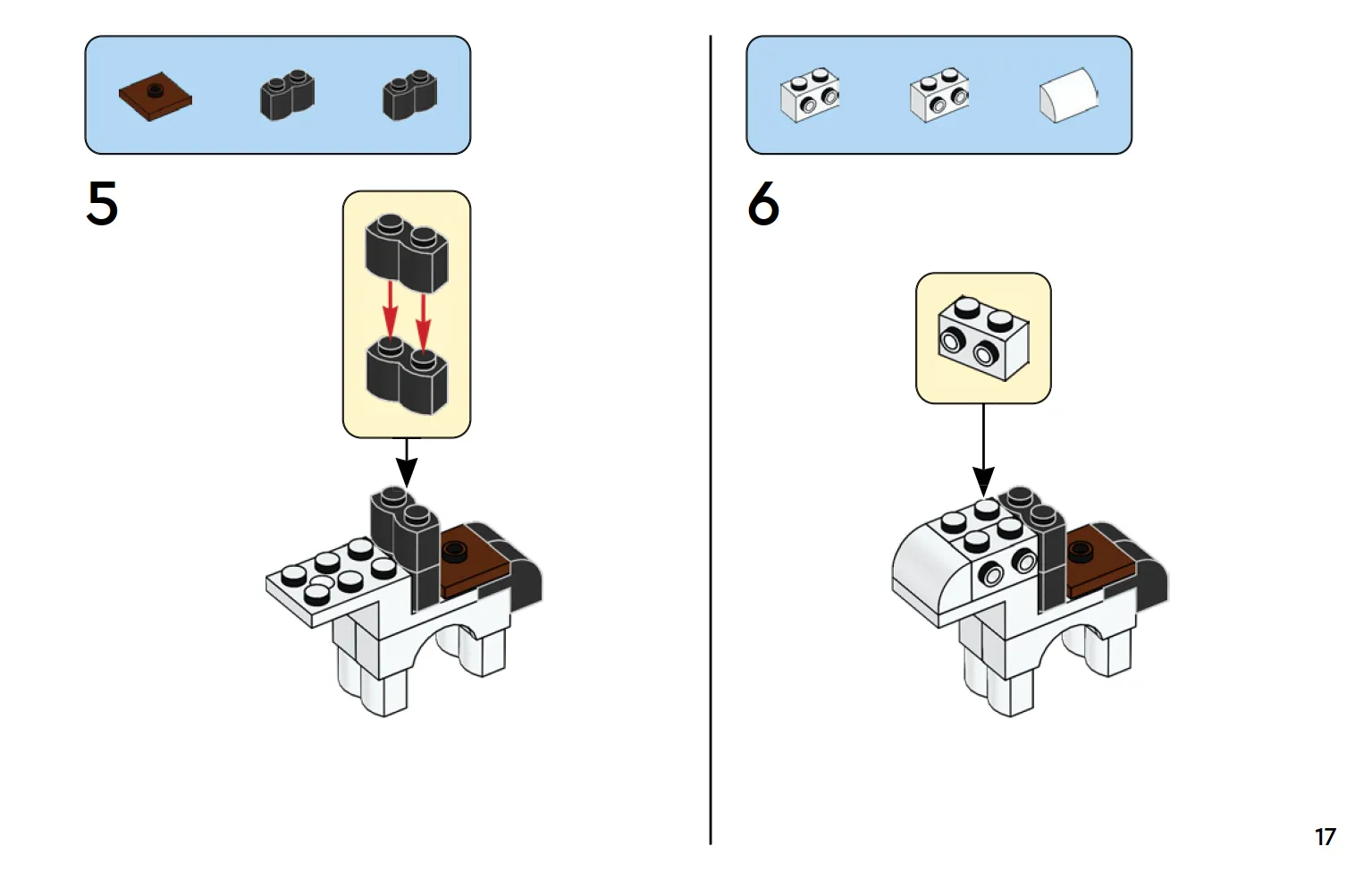 5

6

17