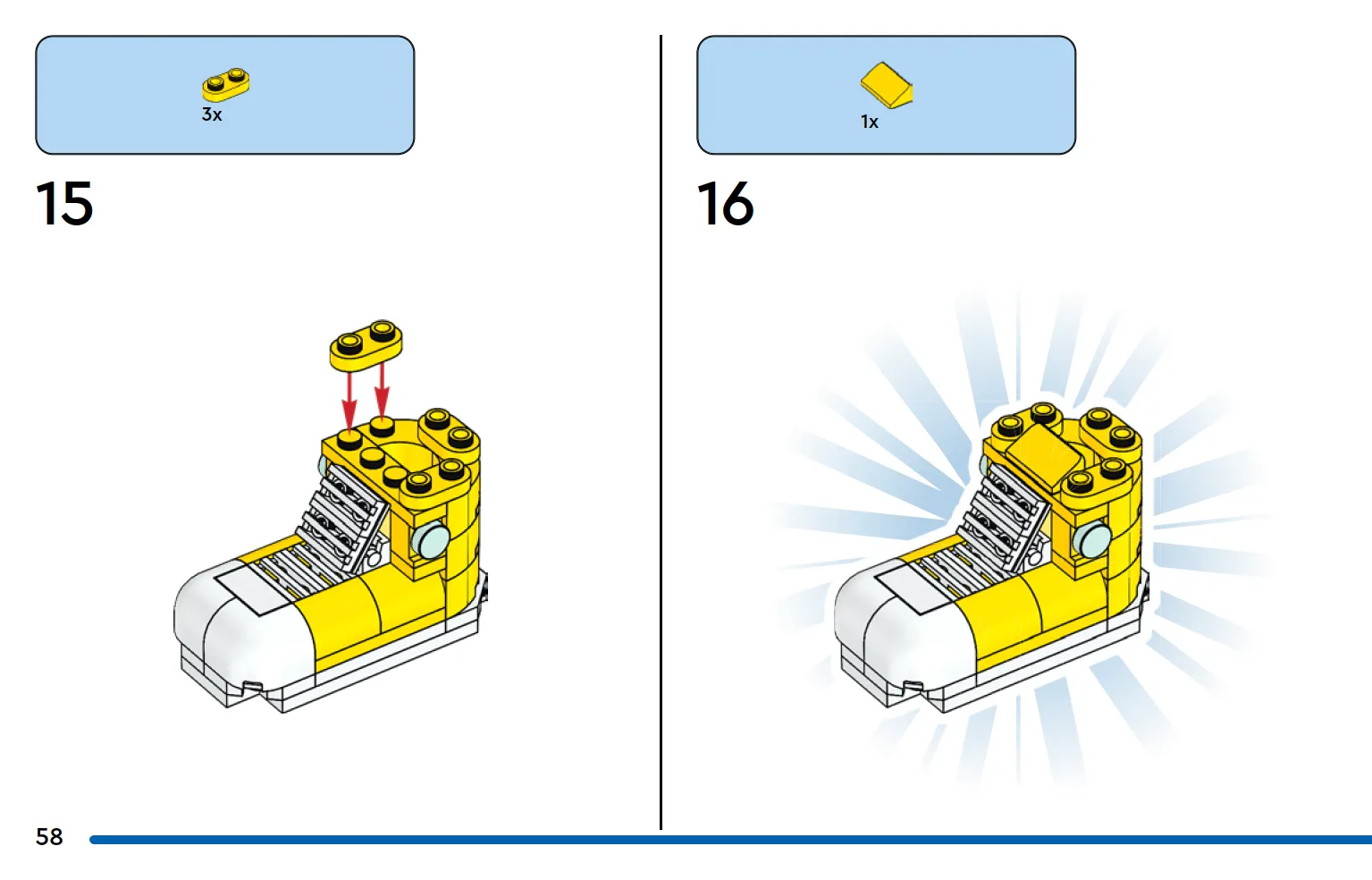 3x

15

1x

16

58