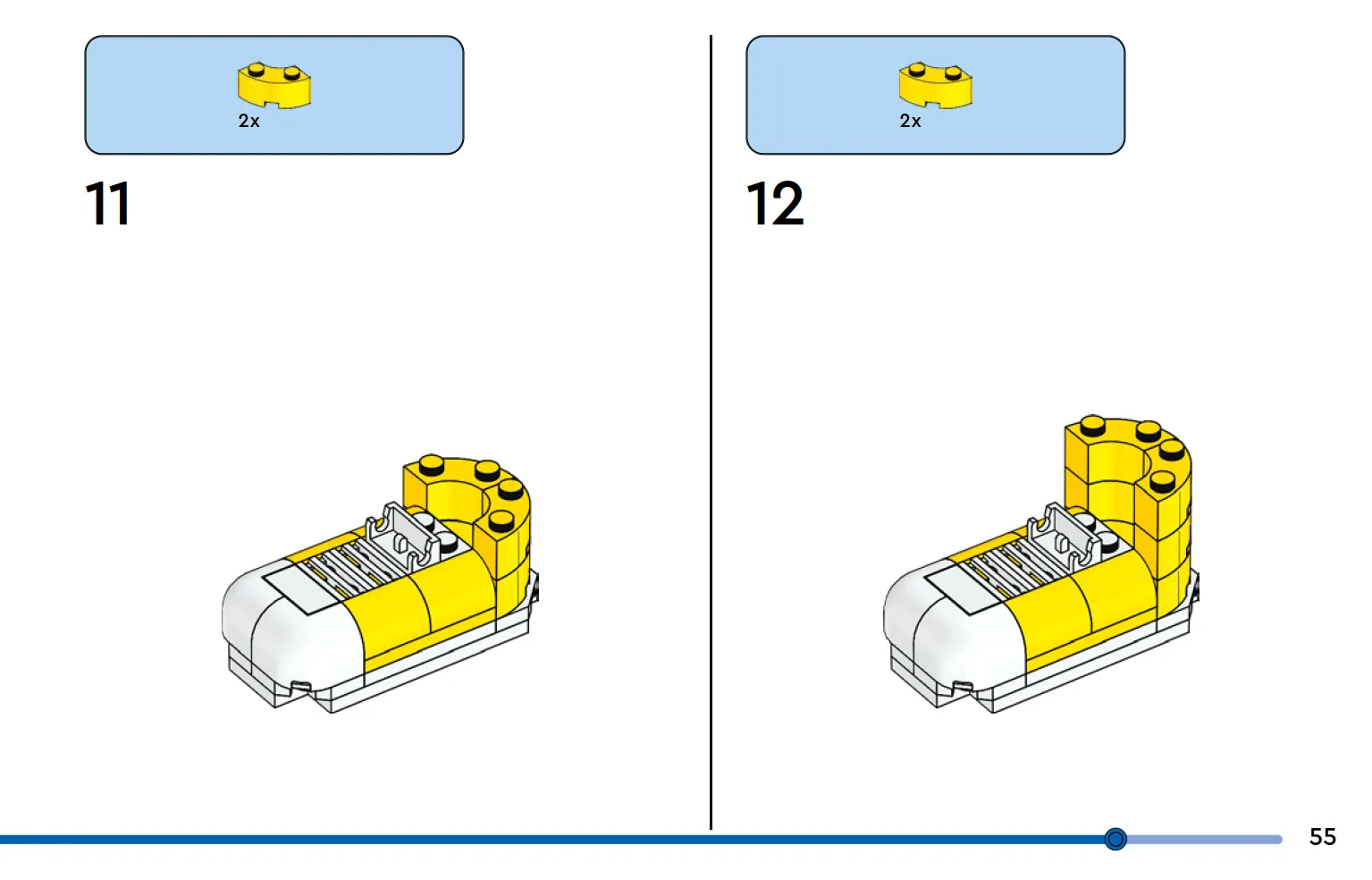 2x

11

2x

12

55