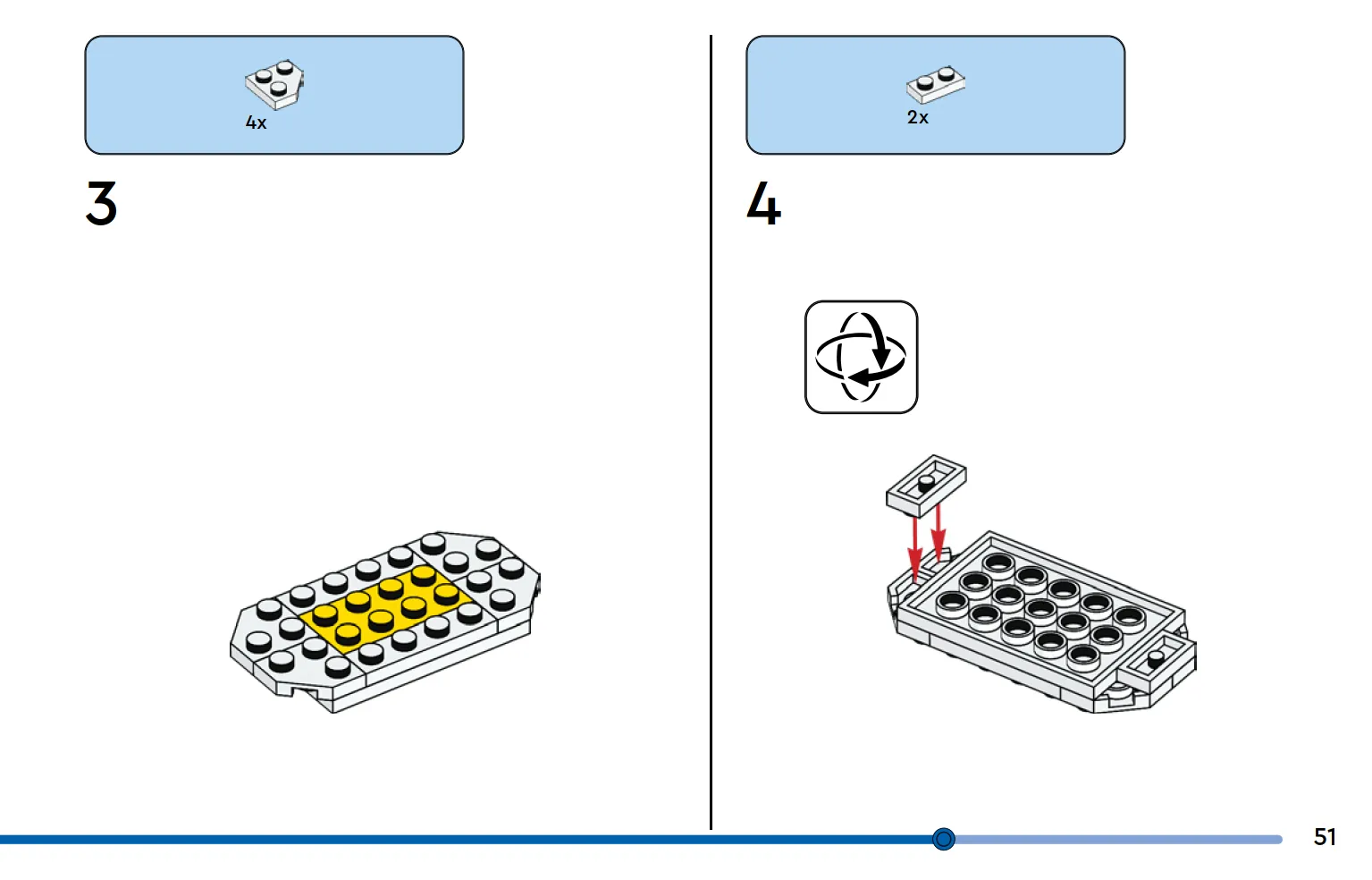 4x

3

2x

4

51