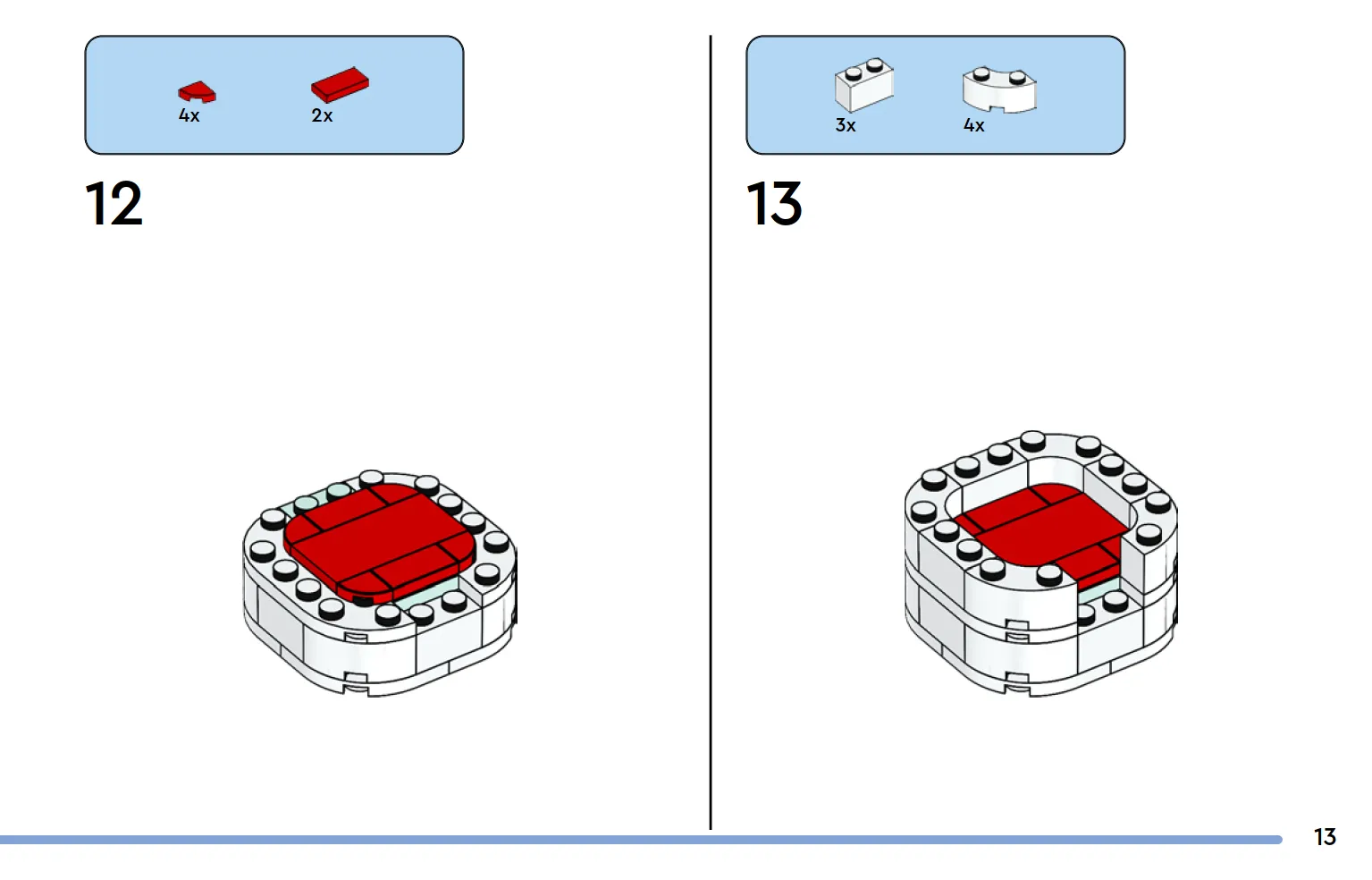 4x 2x

12

3x 4x

13

13