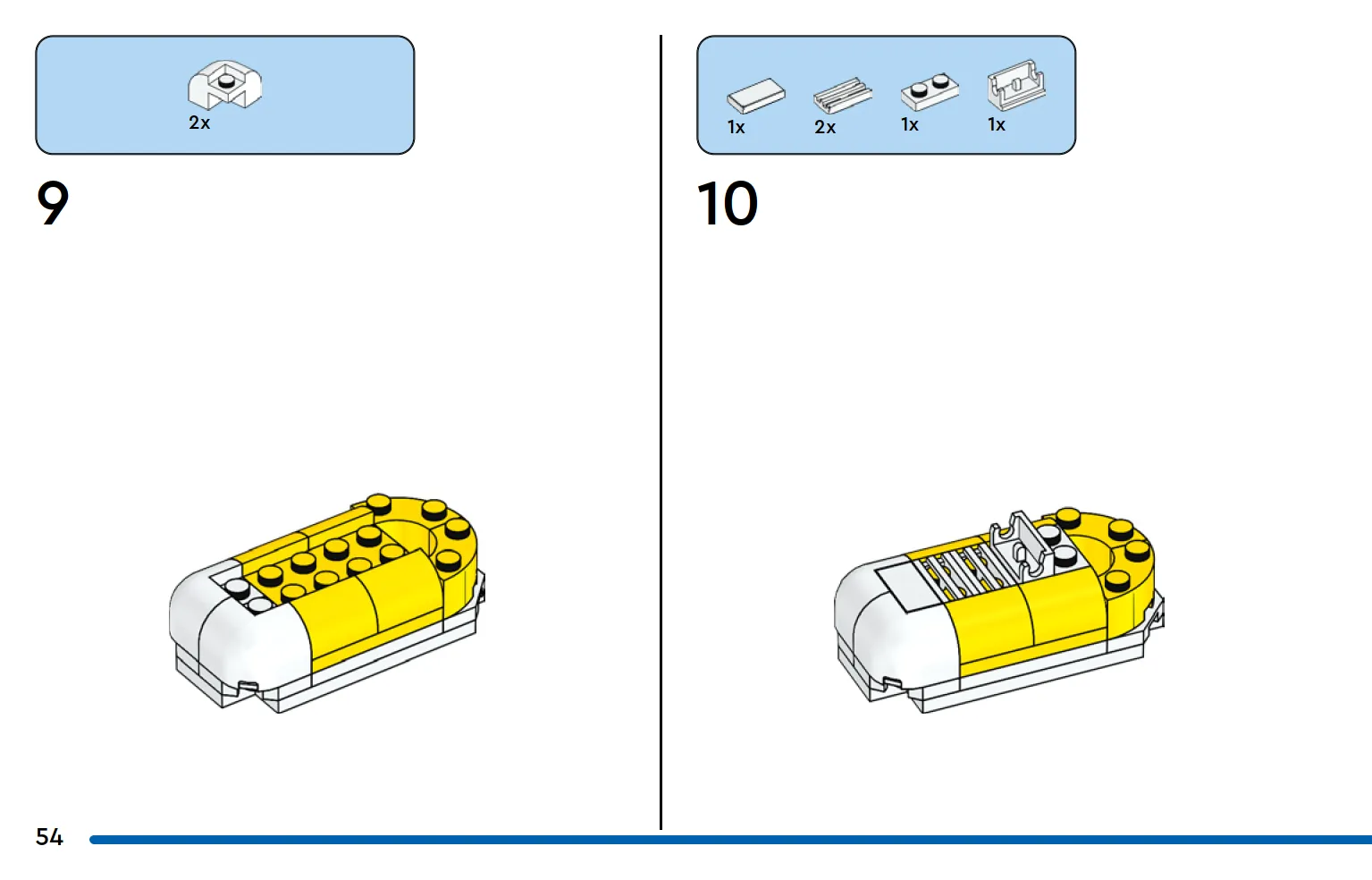 2x

9

1x 2x 1x 1x

10

54