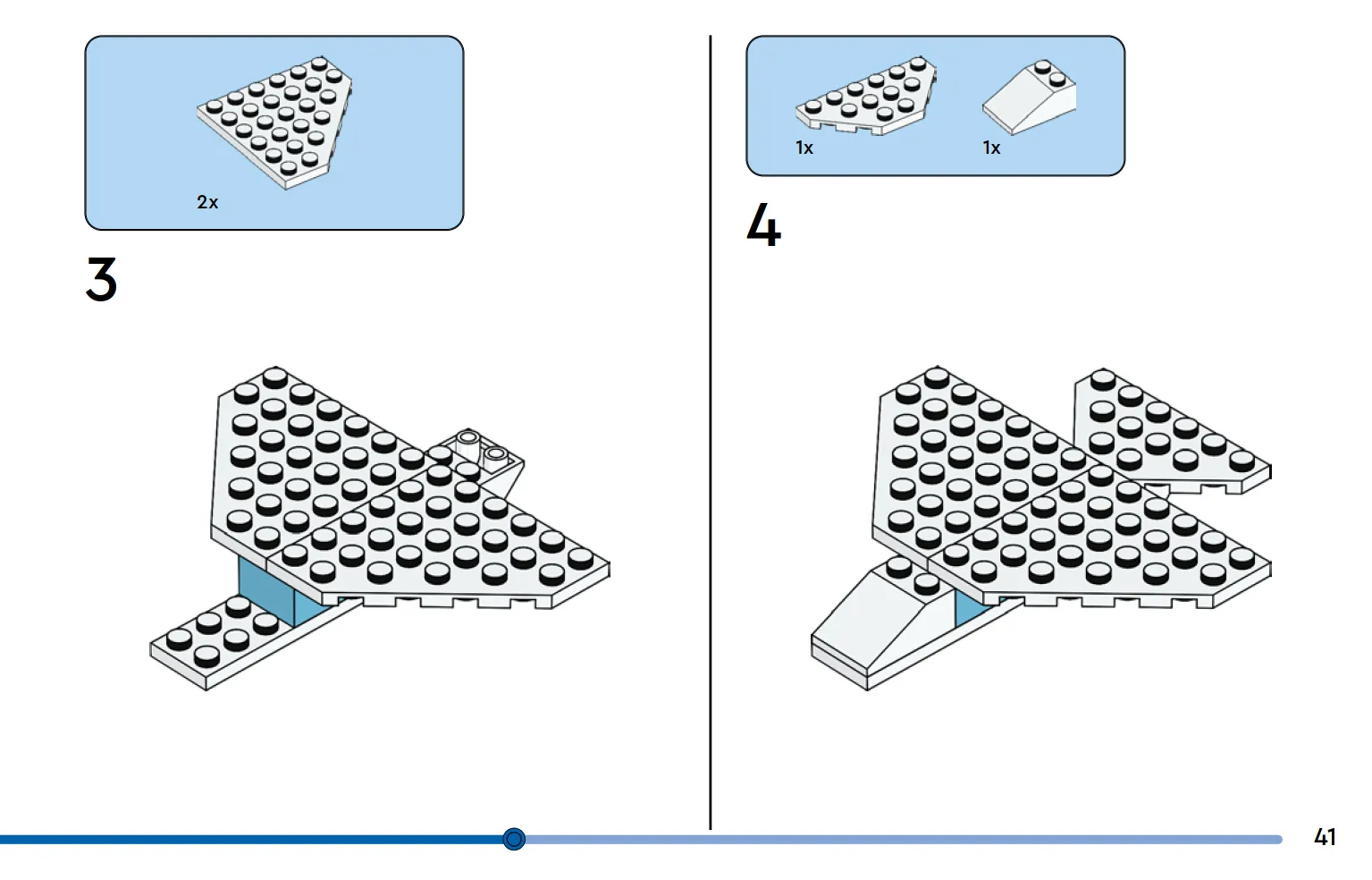 2x

3

1x

1x

4

41