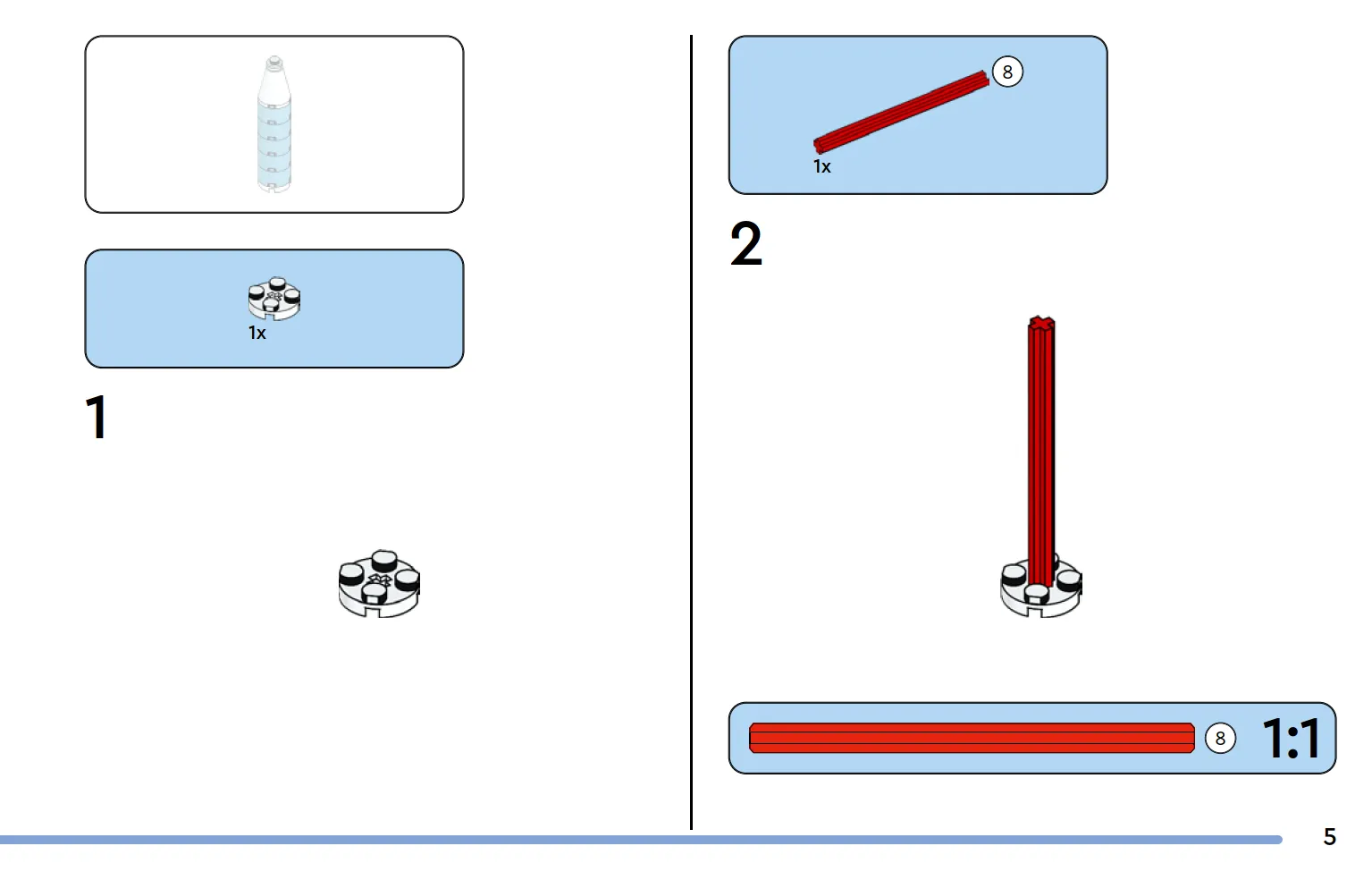 1x

1

8

1x

2

8 1:1

5