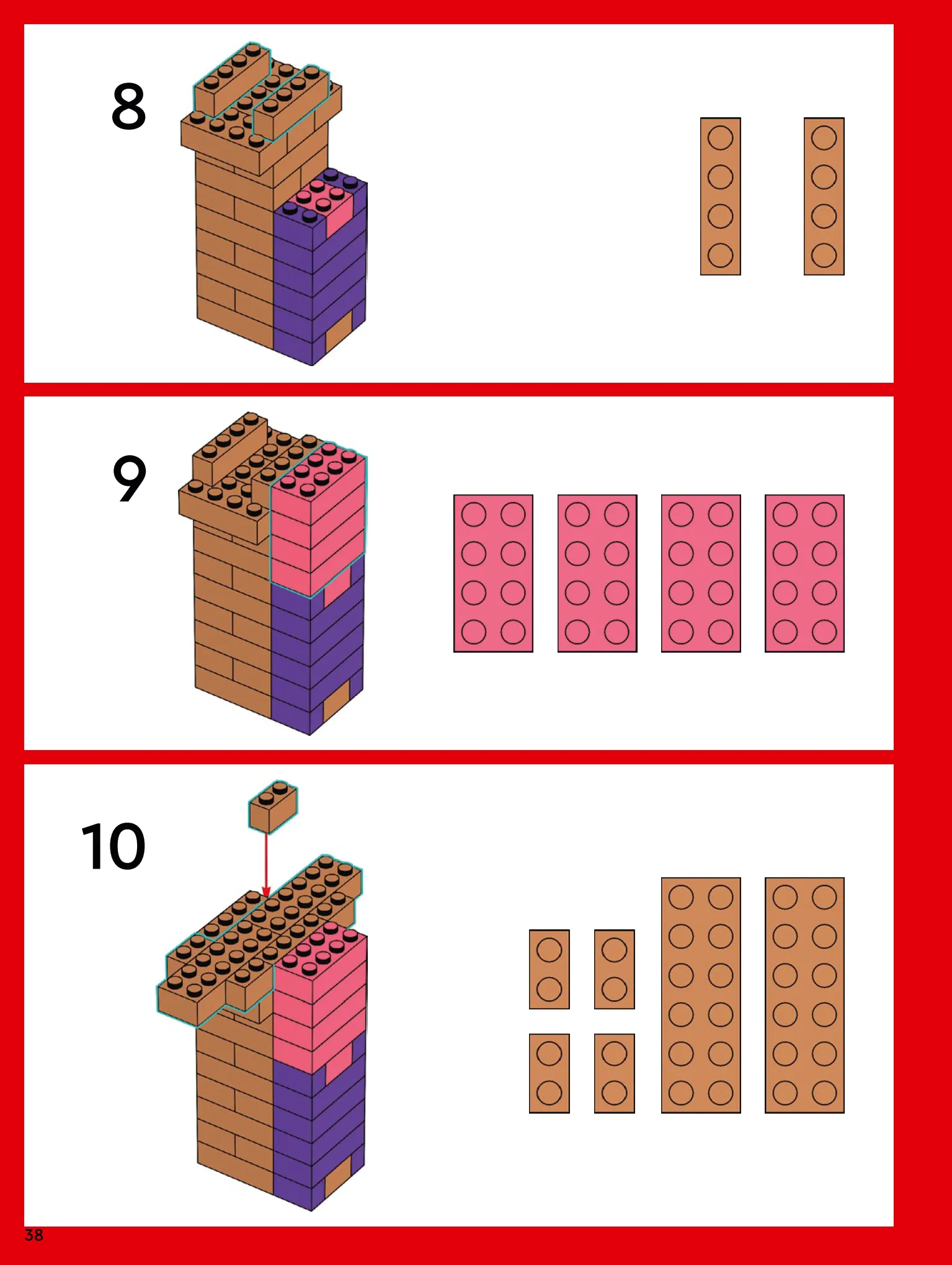 8

9

10

38