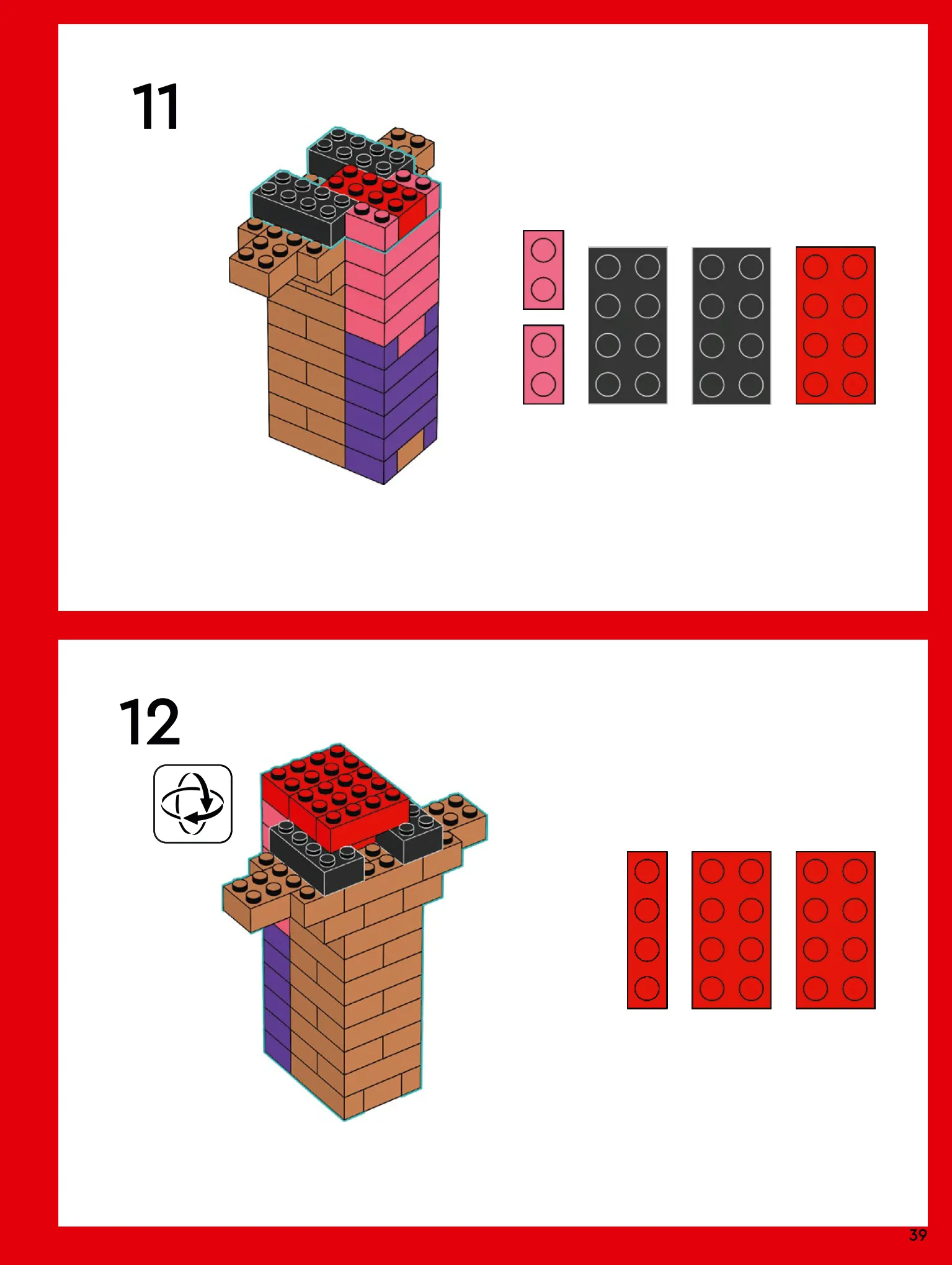 11

12

39