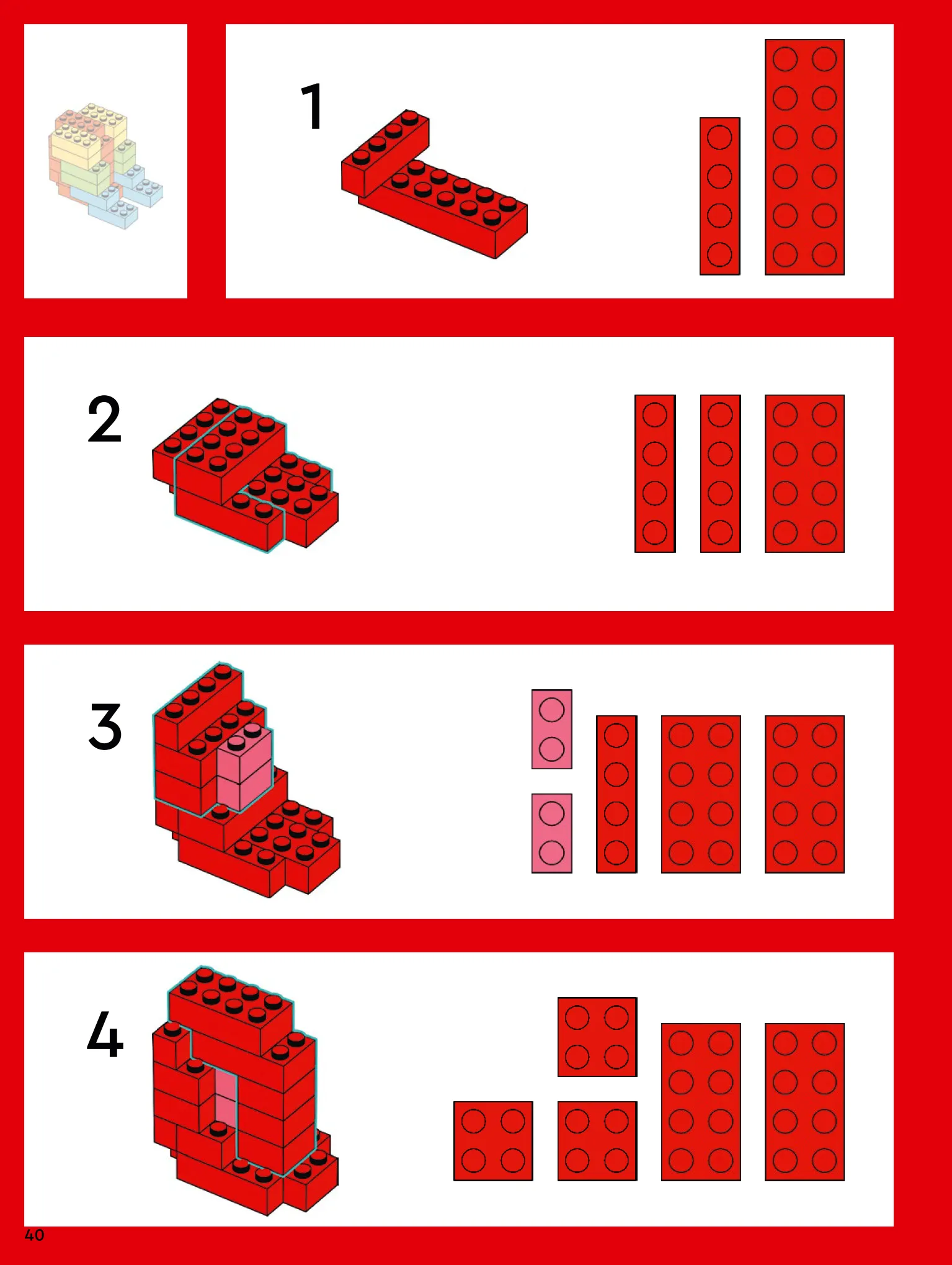 1

2

3

4

40