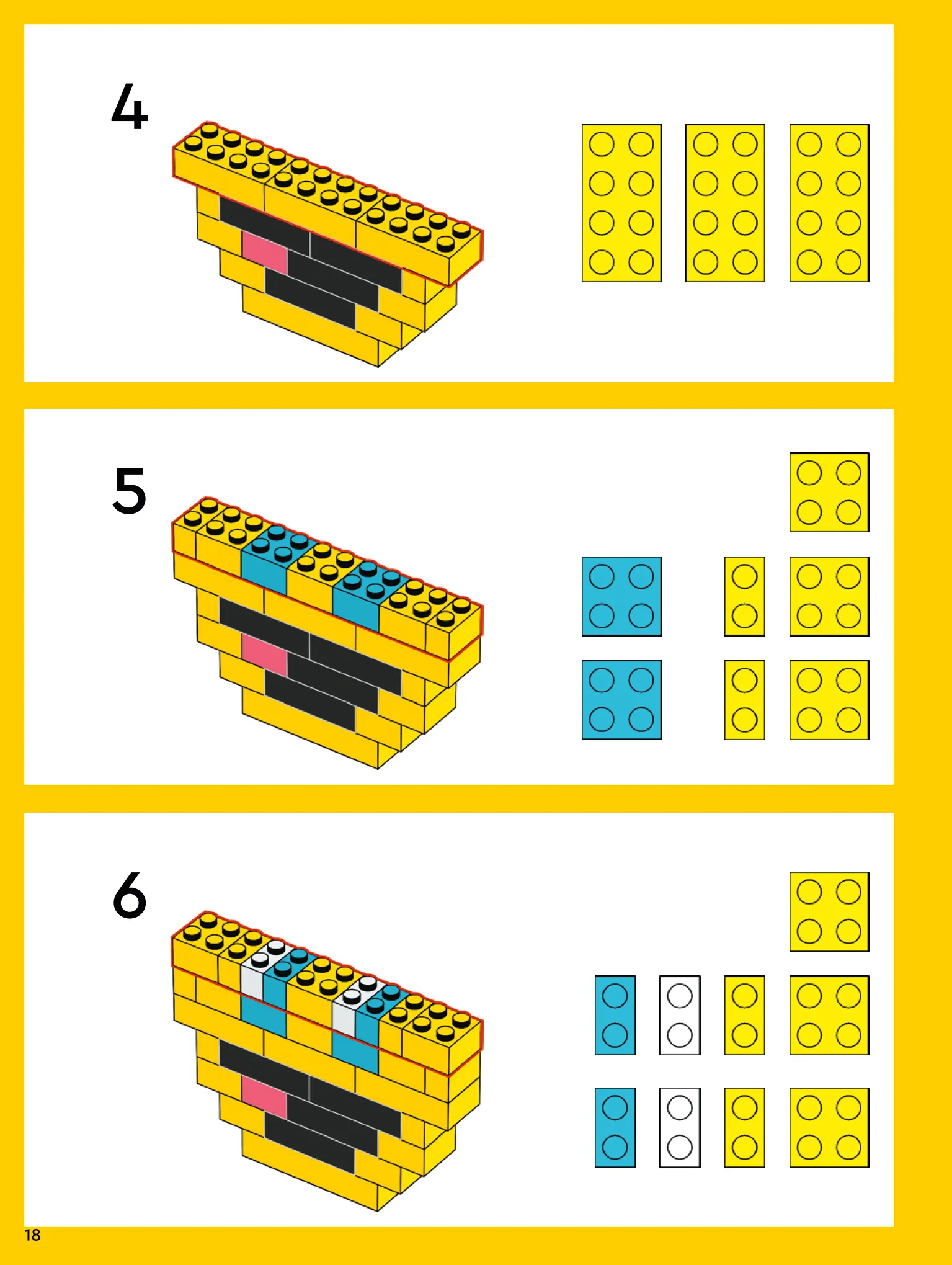 4

5

6

18