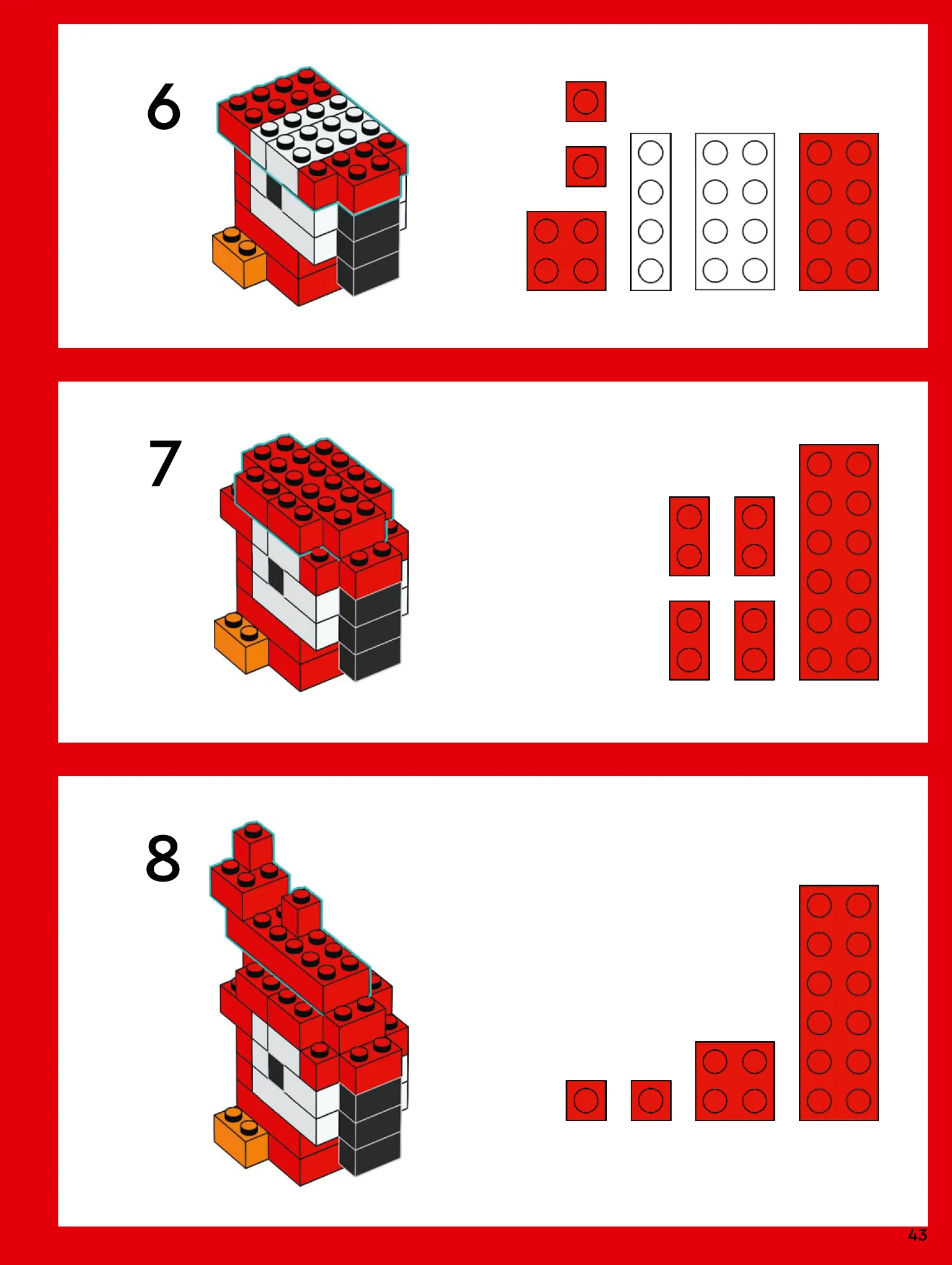 6

7

8

43