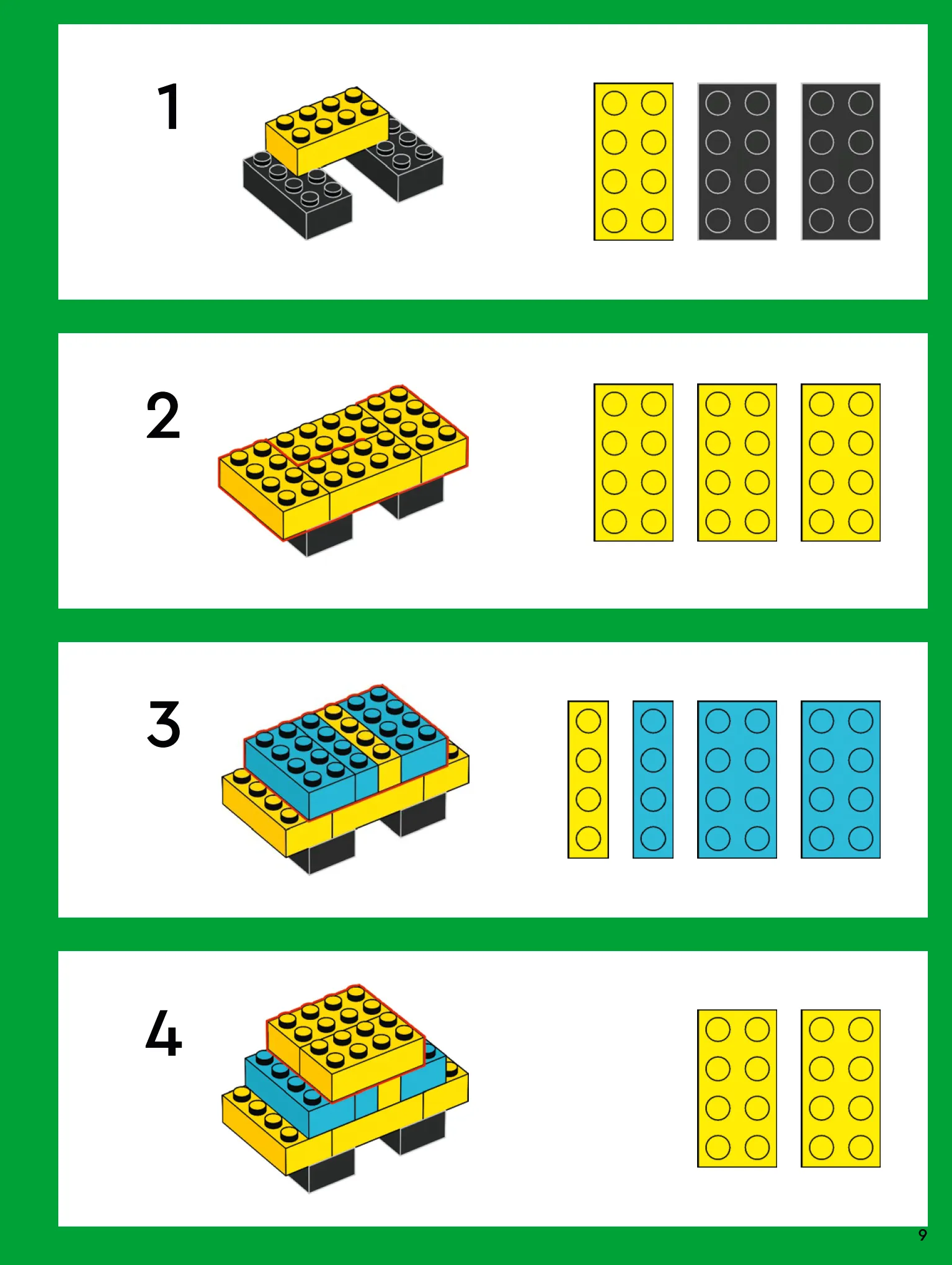 1

2

3

4

9