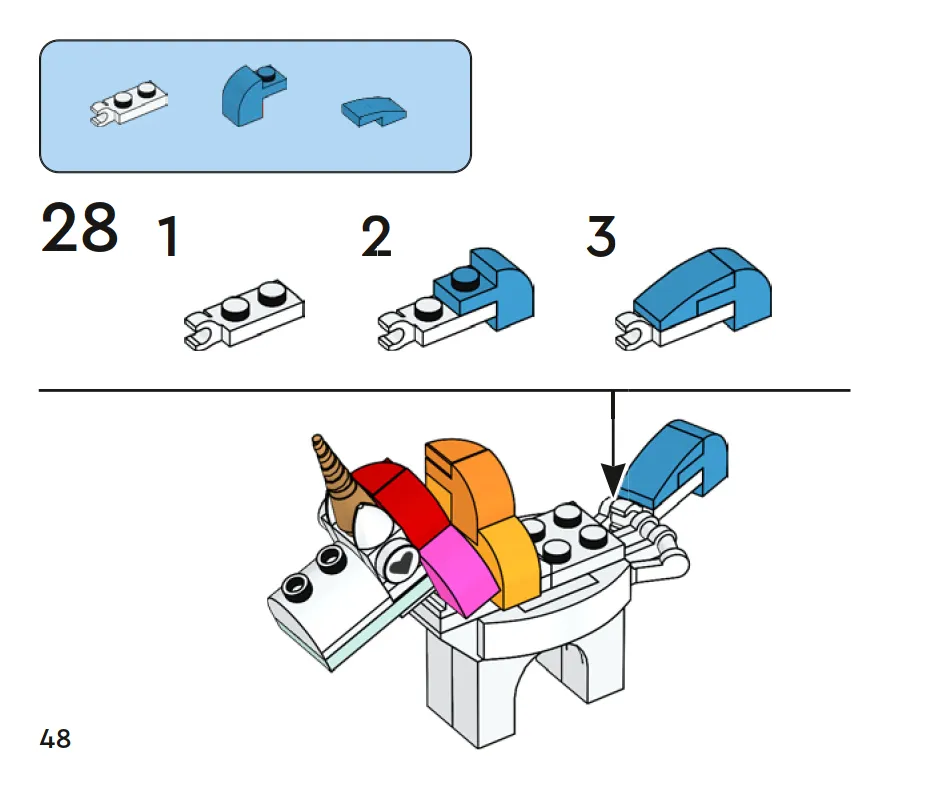 28 1 2 3

48