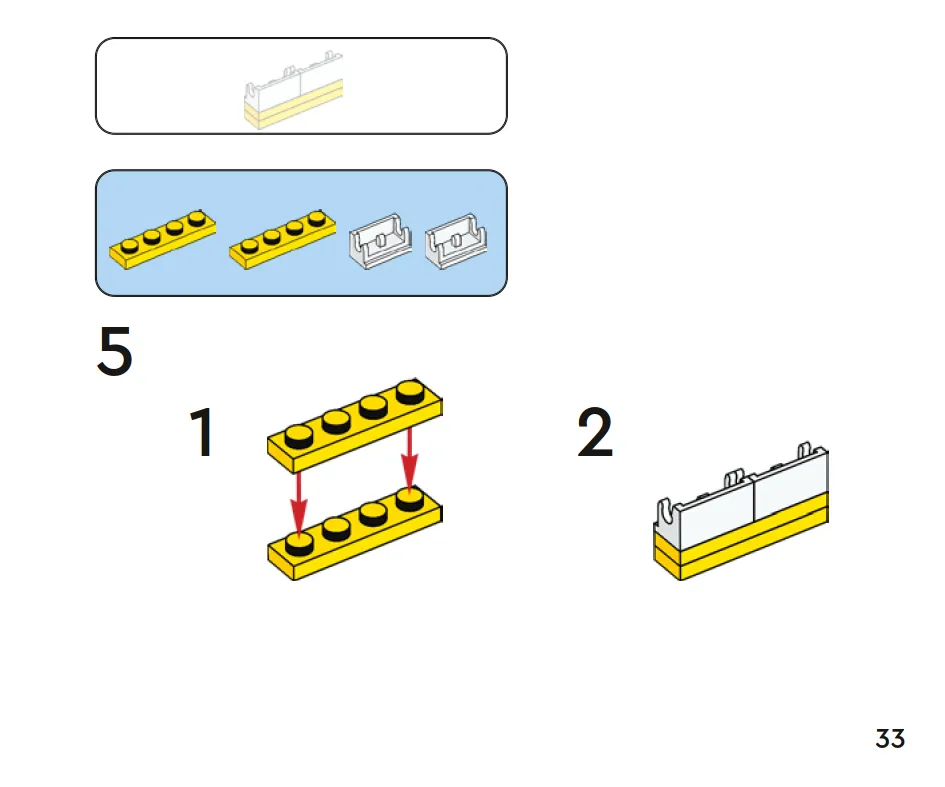 5

1

2

33