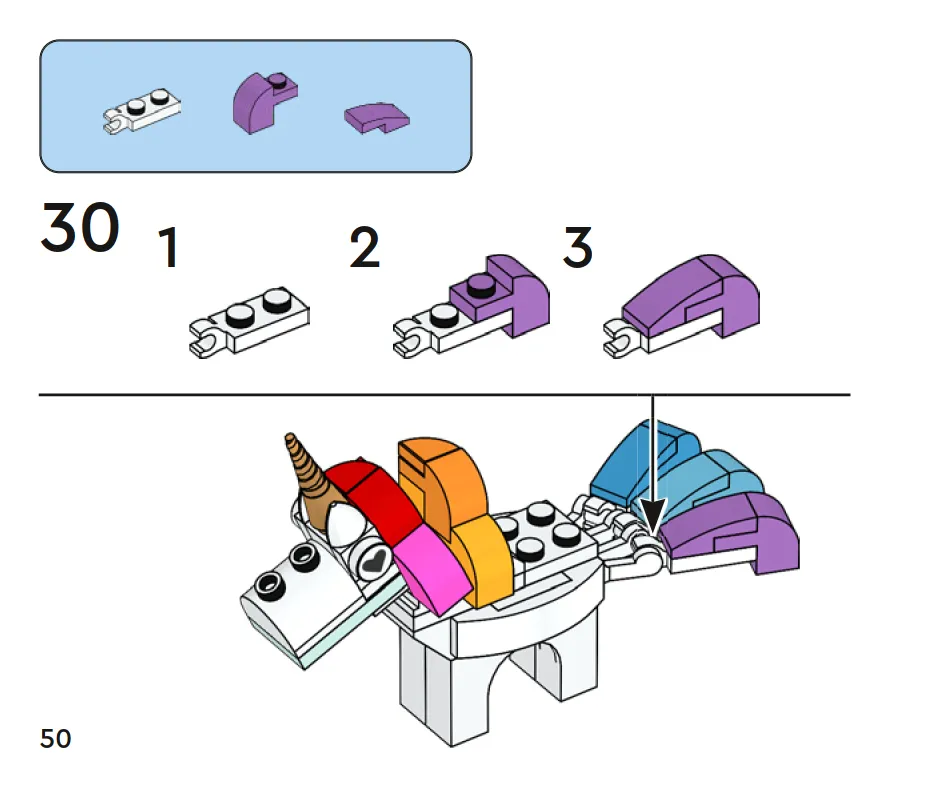 30

1

2

3

50