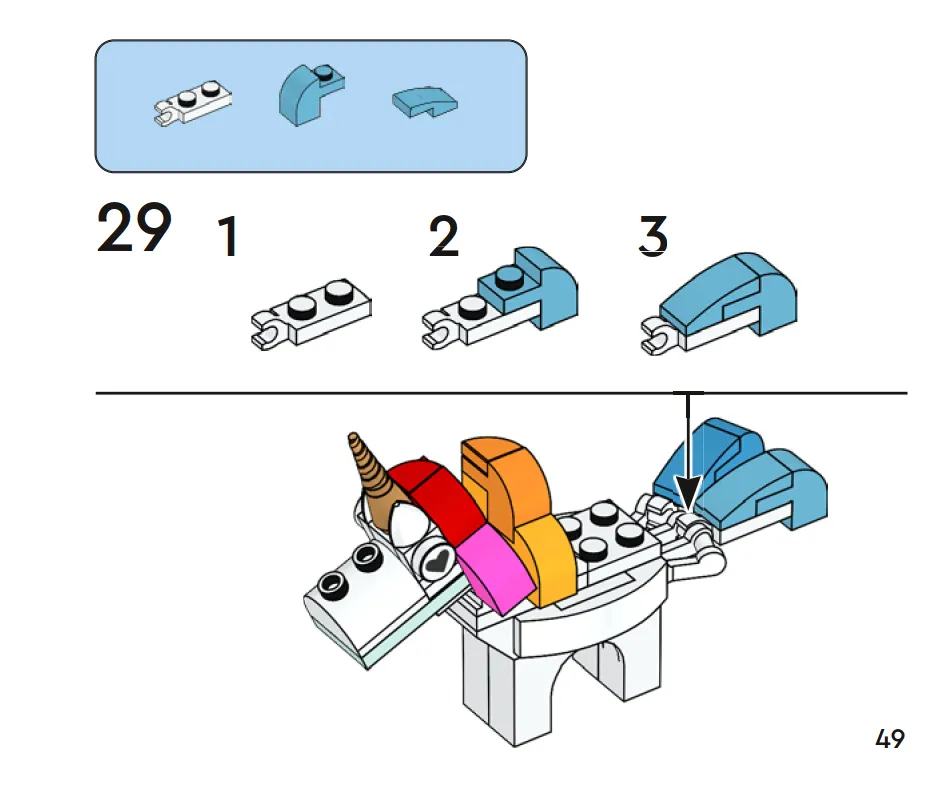 29 1 2 3

49