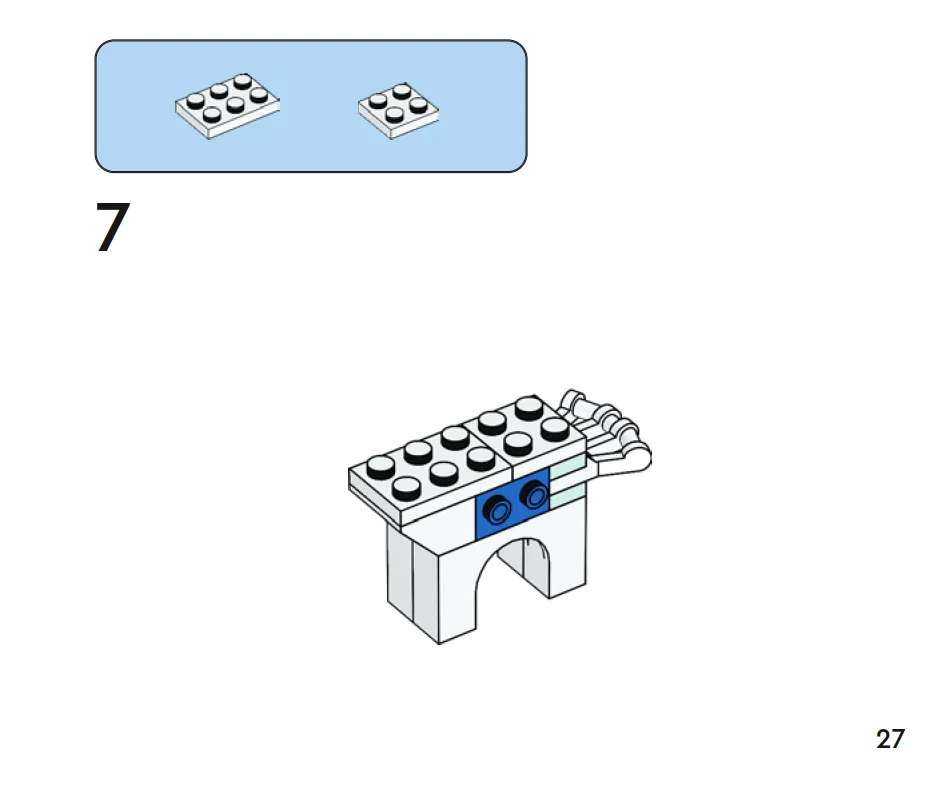 7

27