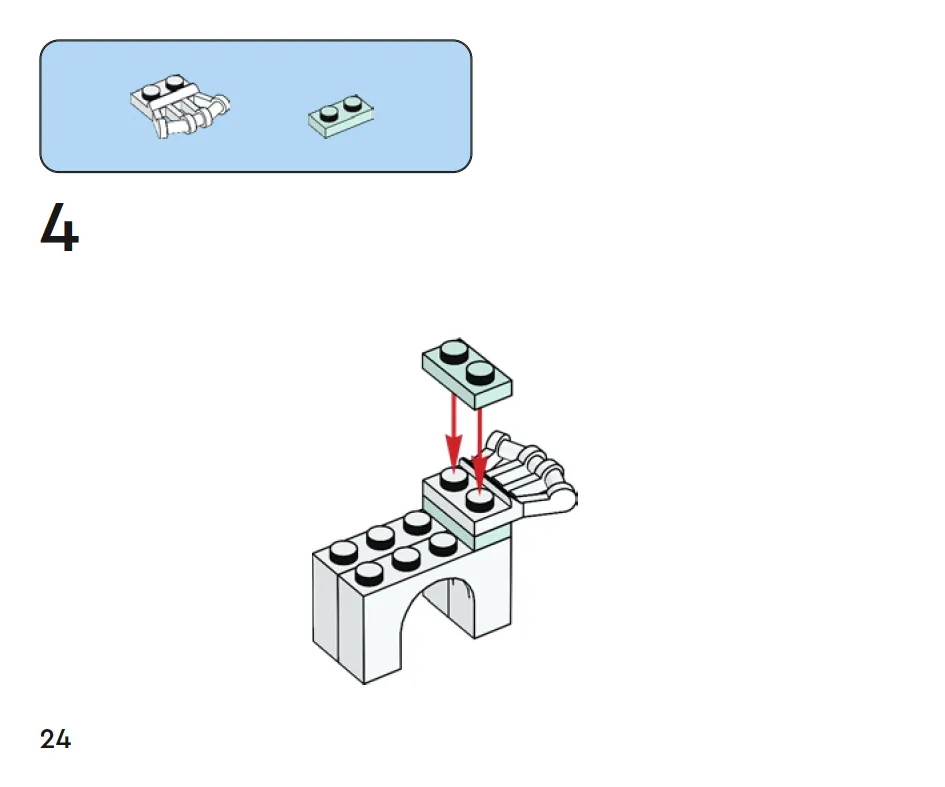 4

24