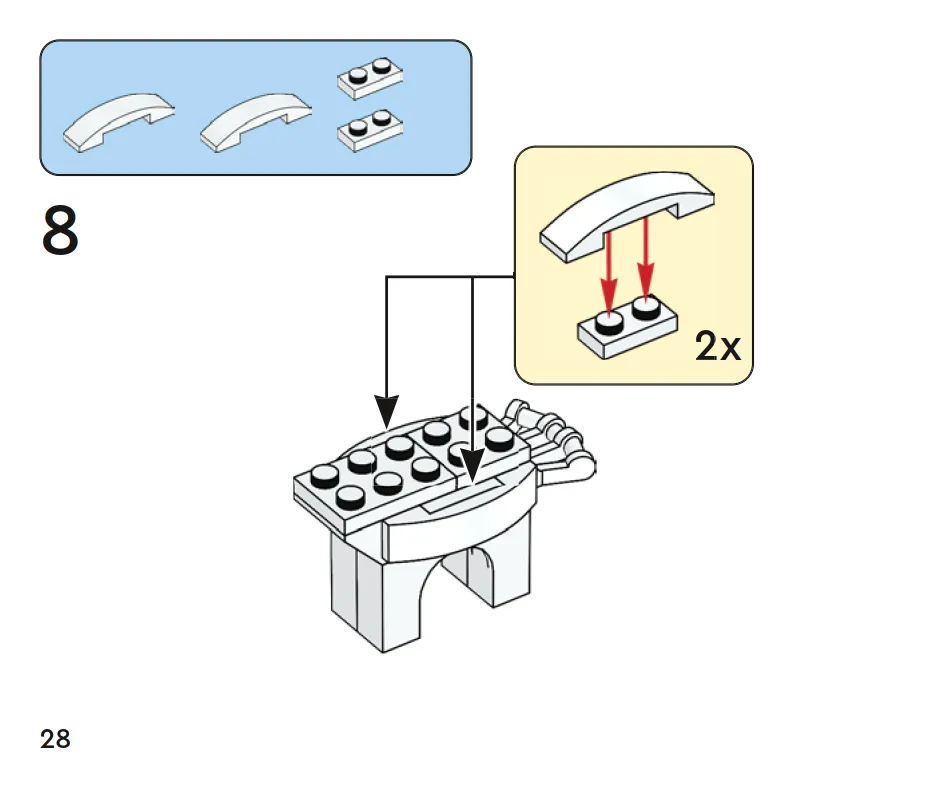 8

2x

28