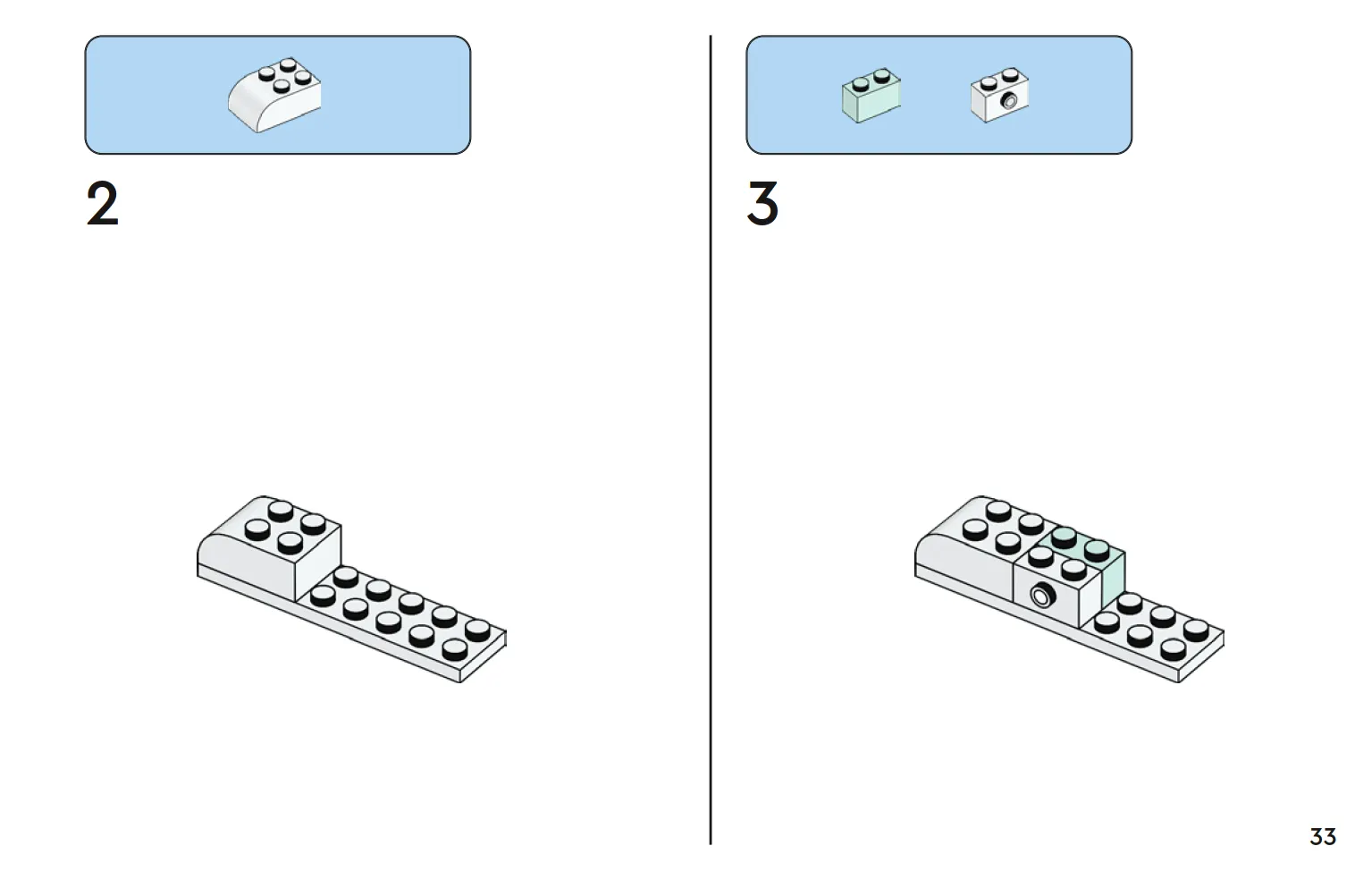 2

3

33