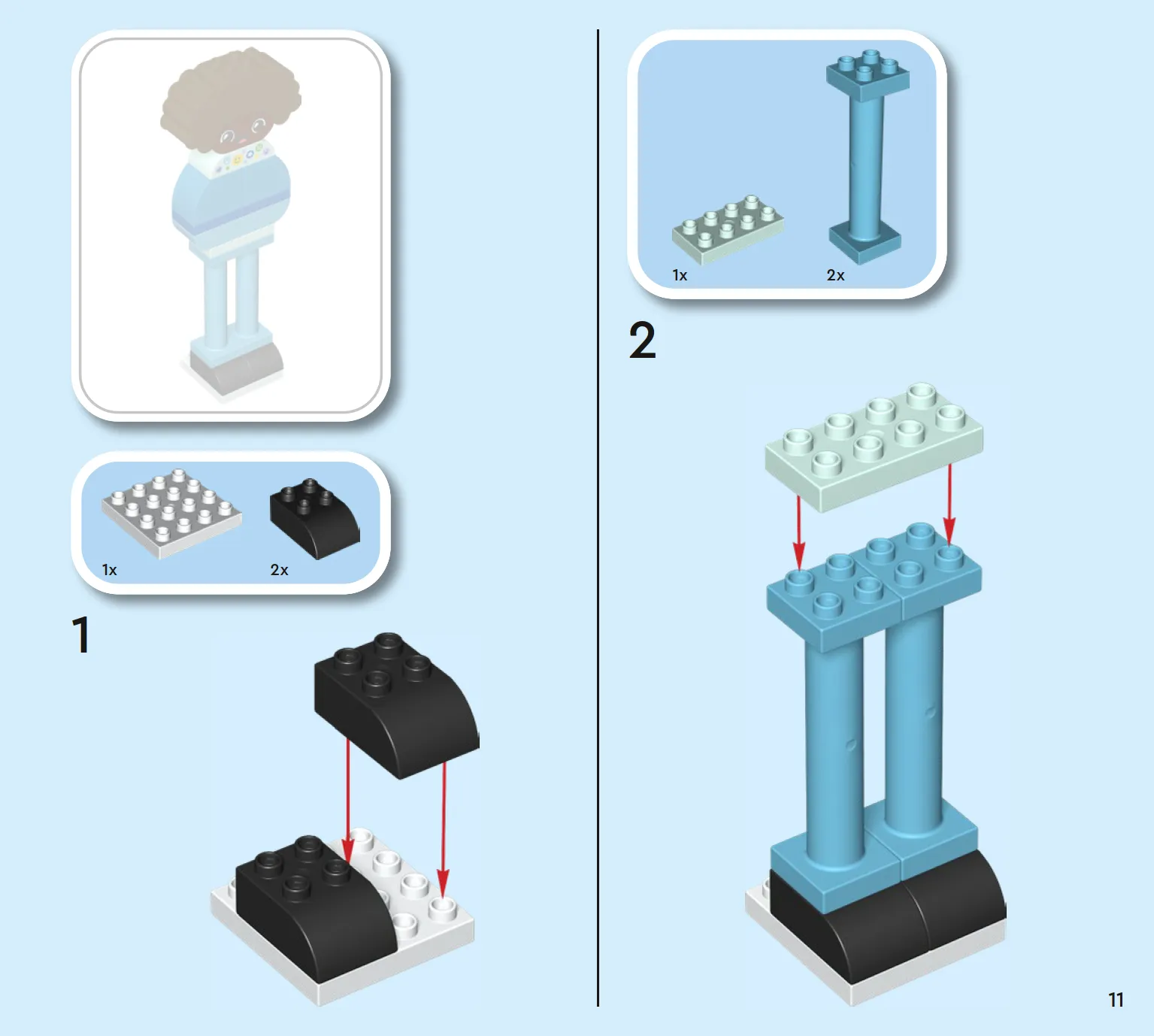 1x

2x

1

1x

2x

2

11