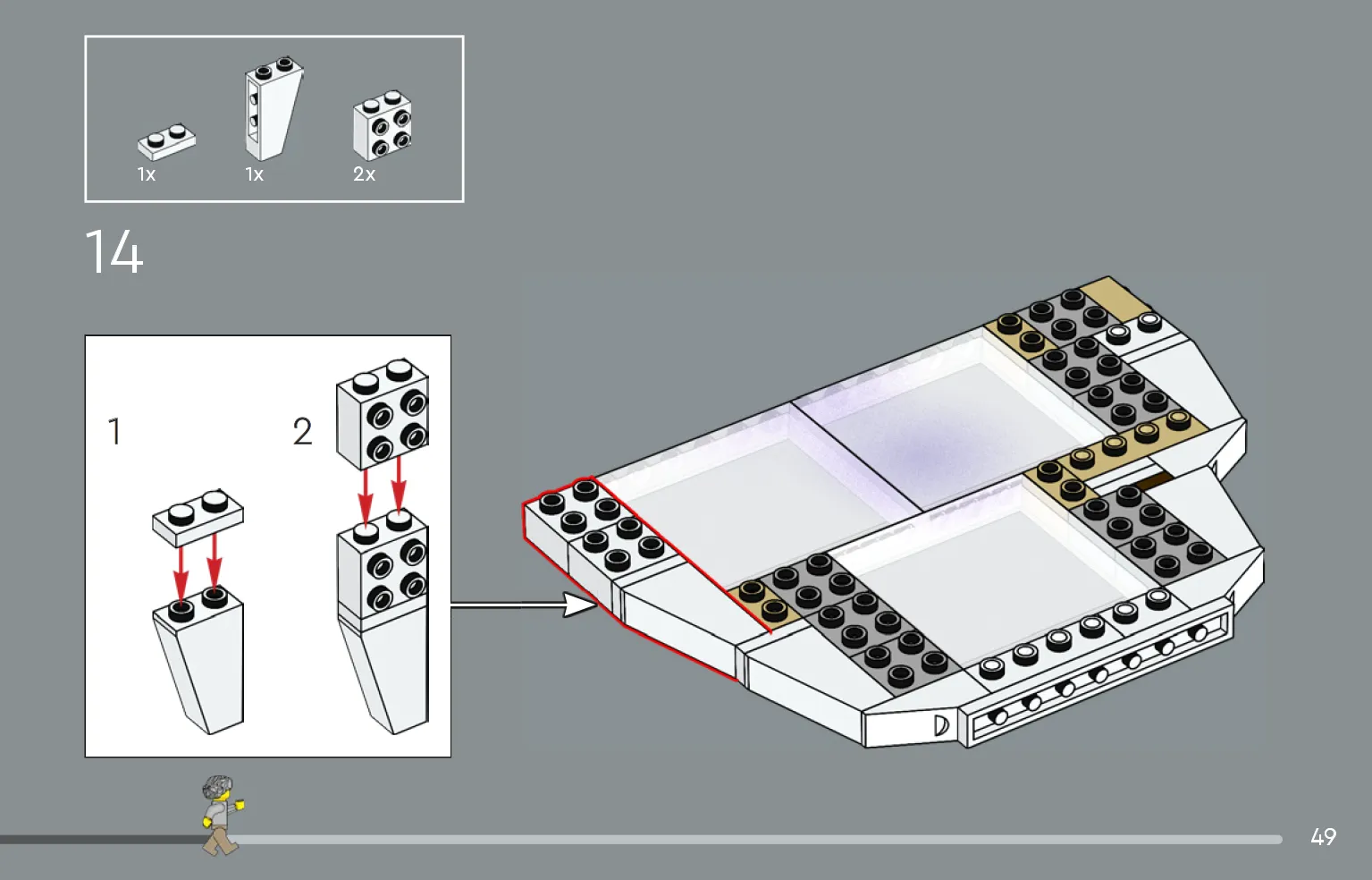 1x
1x
2x

14

1
2

49