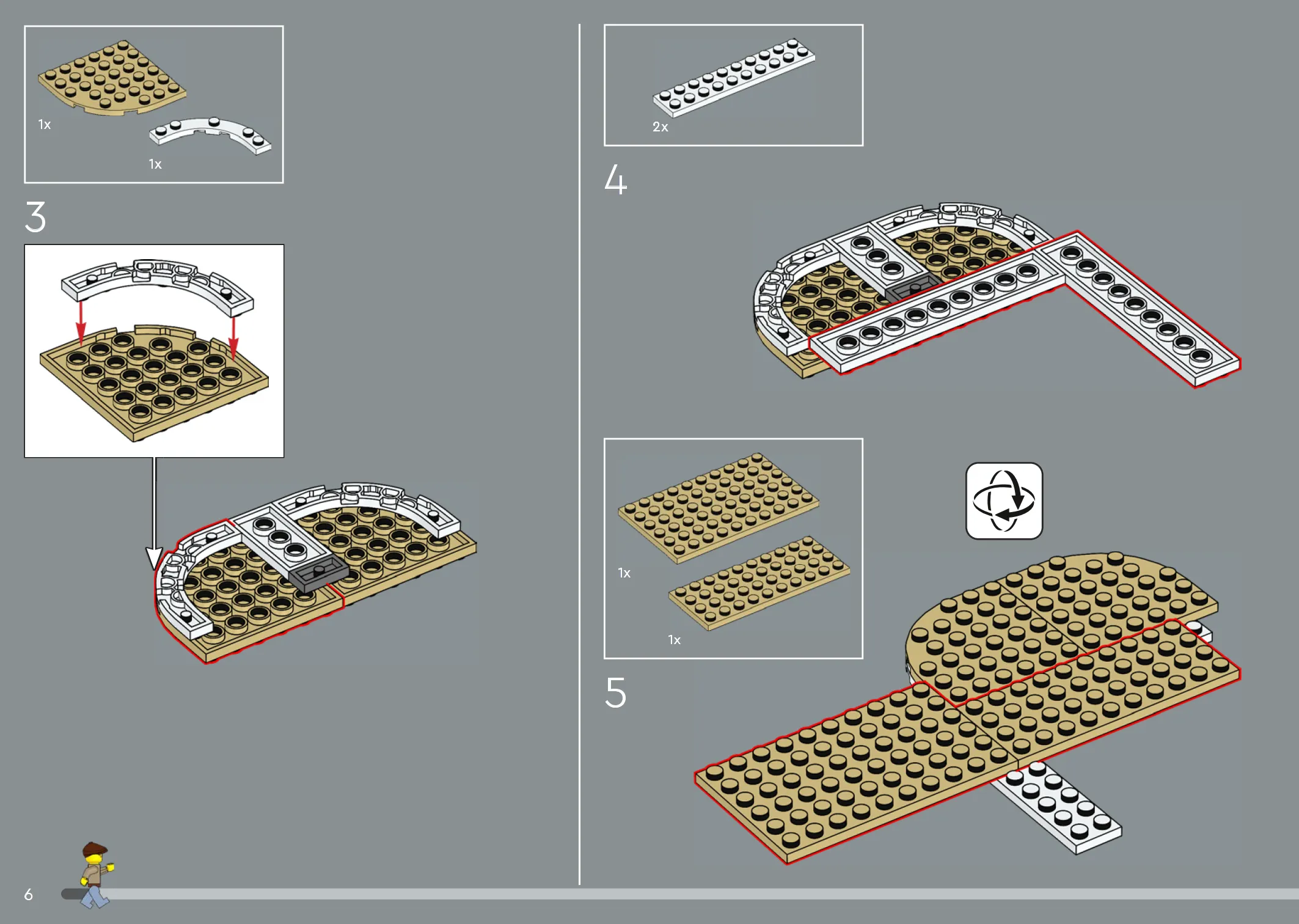 1x

1x

3

2x

4

1x

1x

5

6