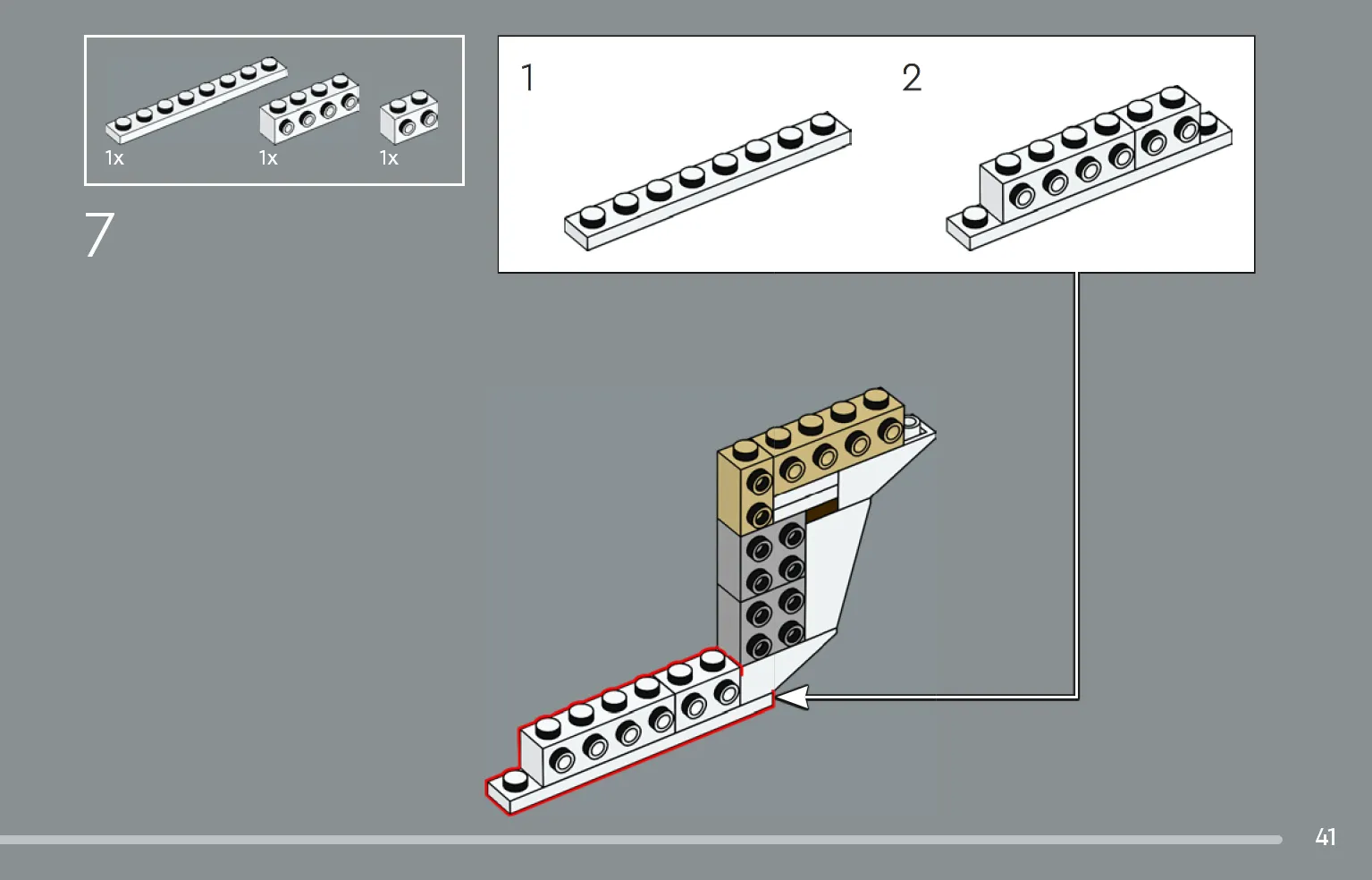 1x 1x 1x

7

1

2

41