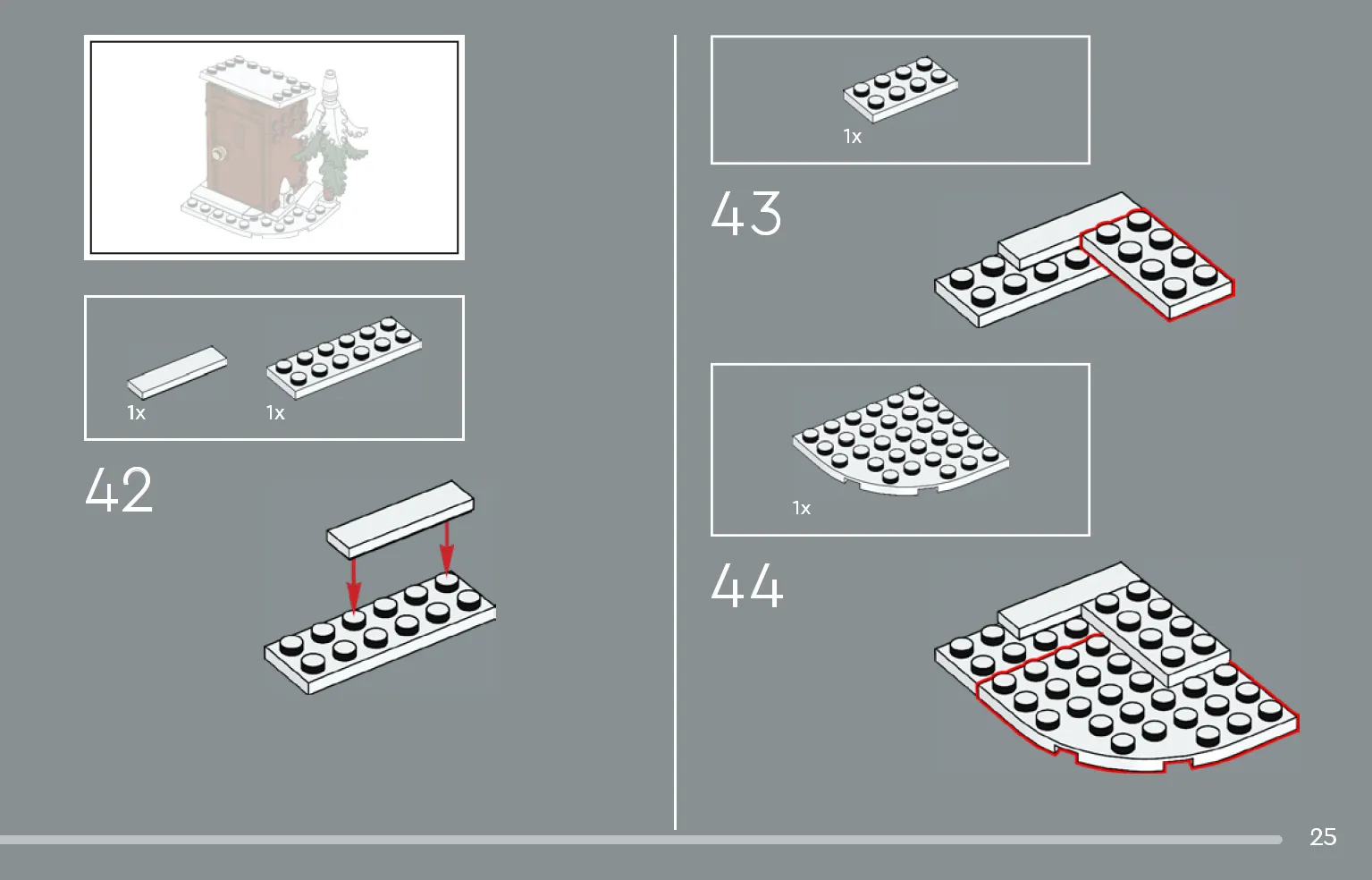 1x 1x

42

1x

43

1x

44

25