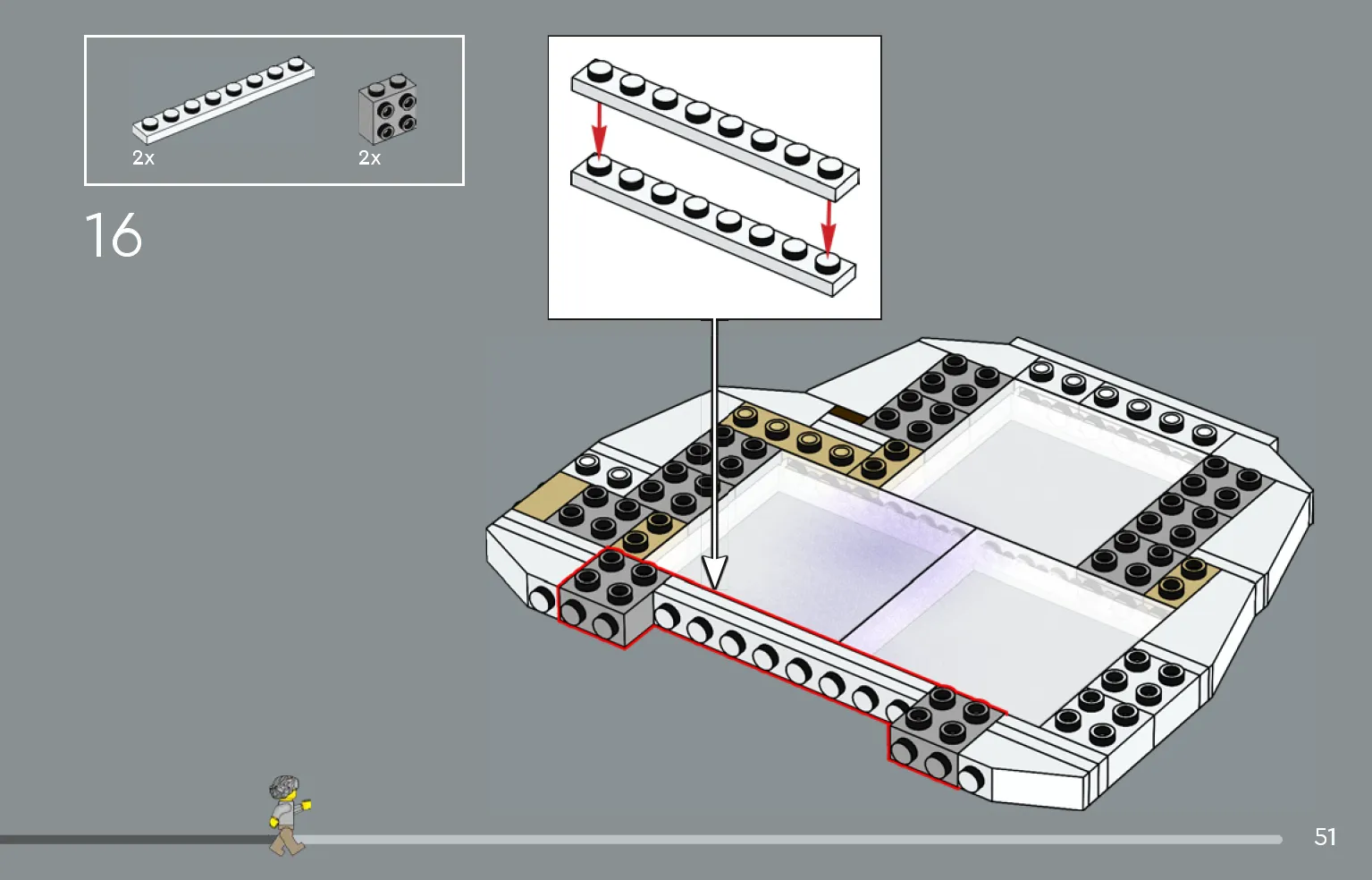 2x

2x

16

51