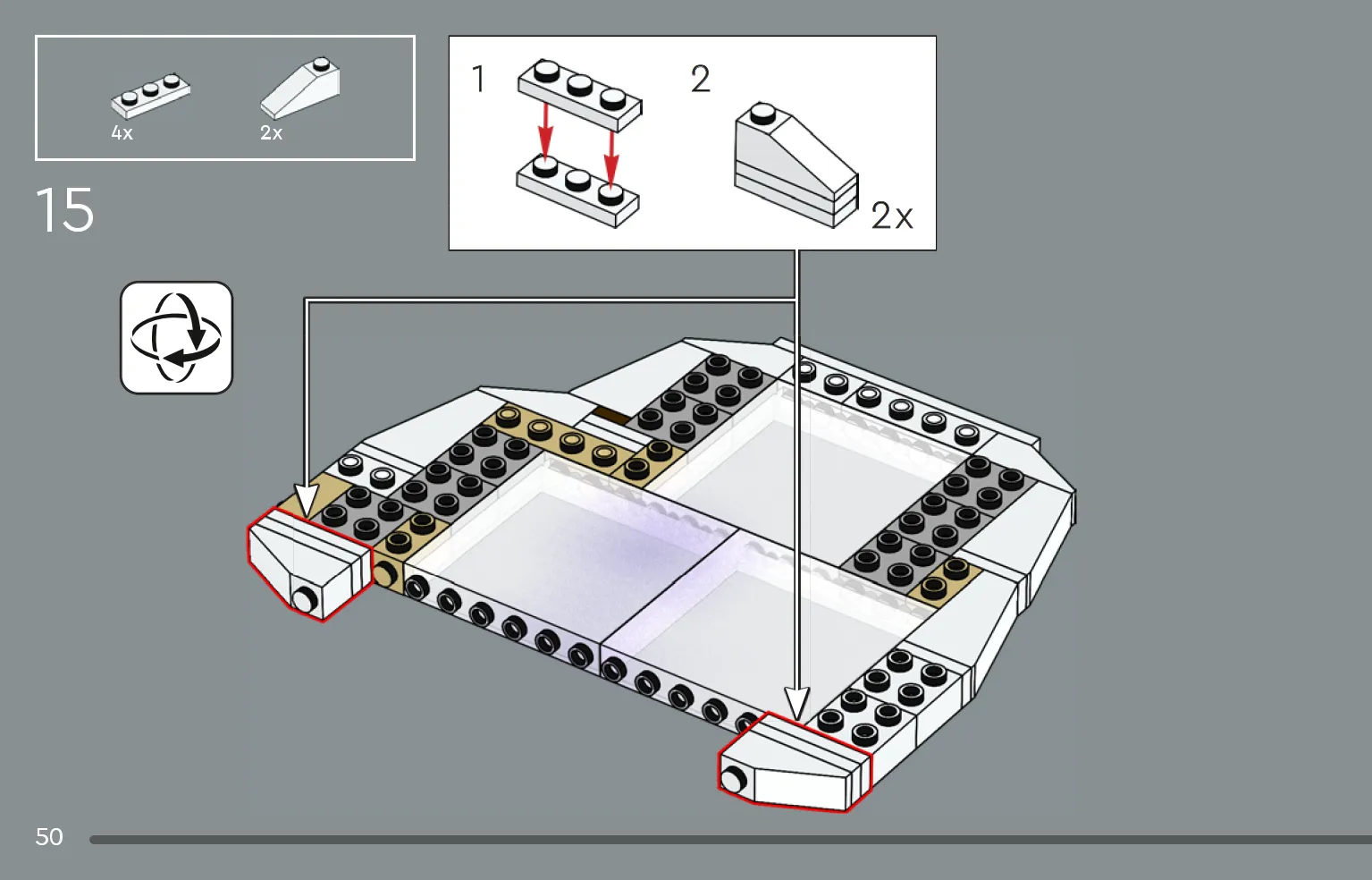 4x
2x

15

1

2

2x

50