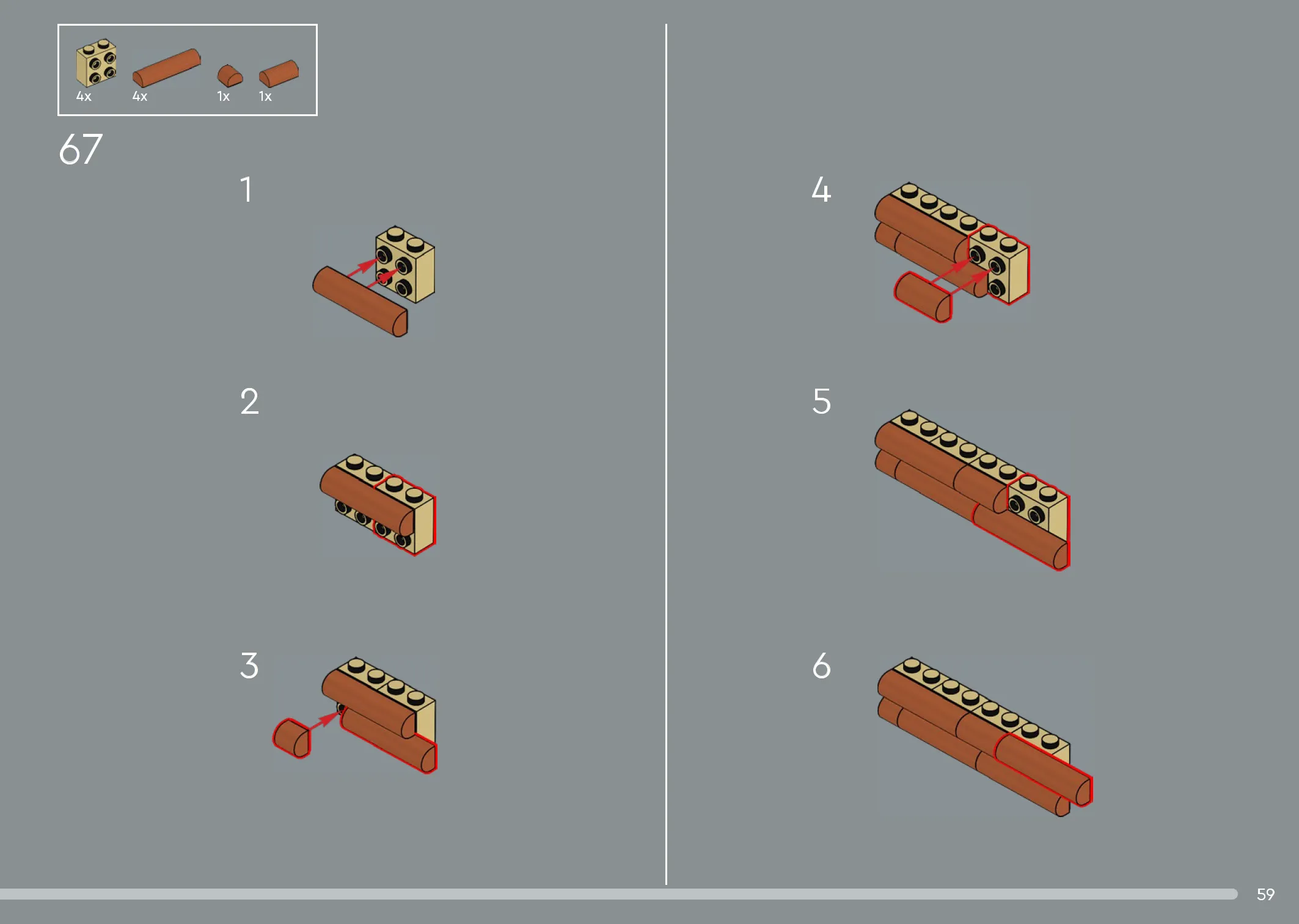 4x 4x 1x 1x

67

1

2

3

4

5

6

59