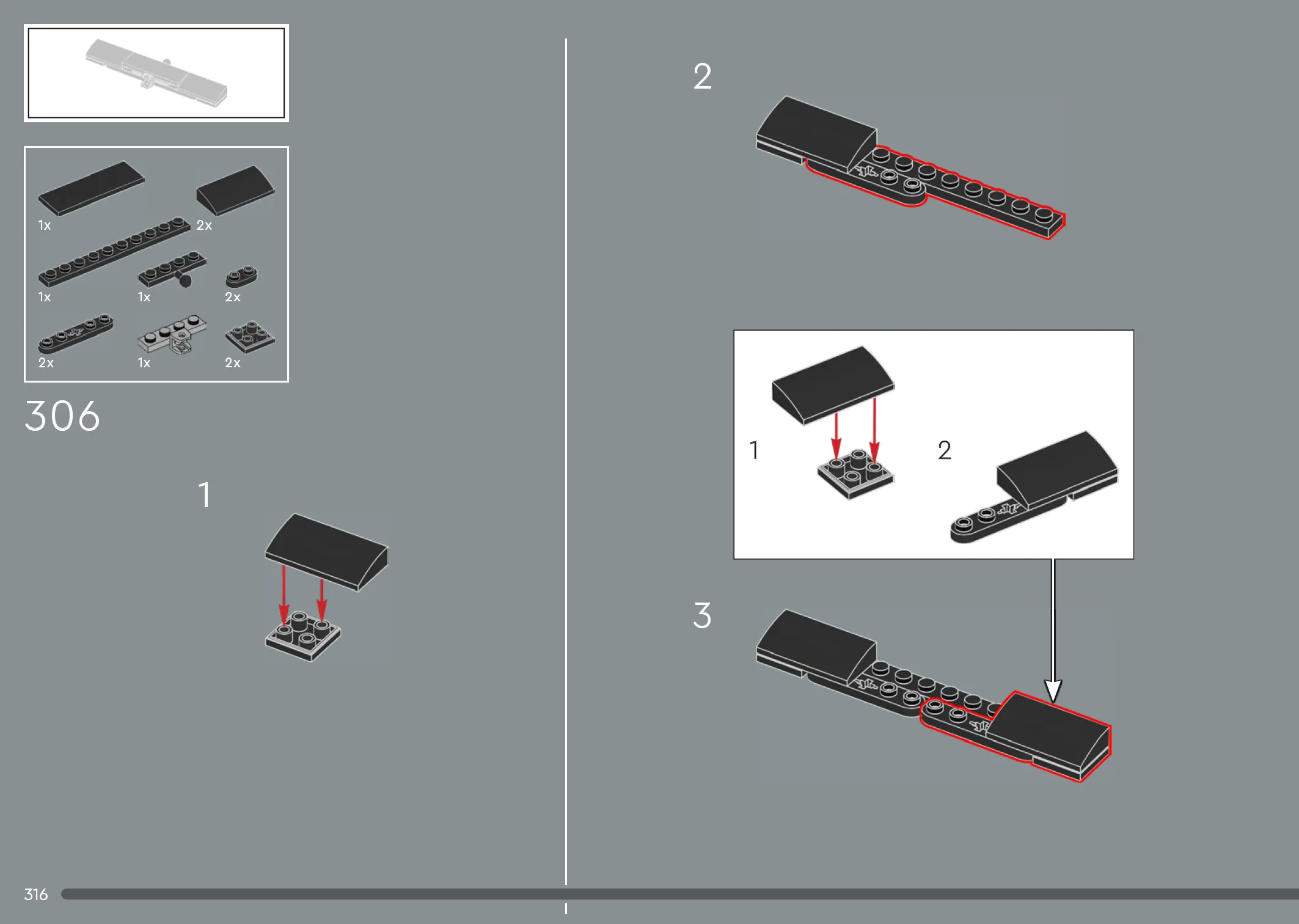 1x
2x
1x
1x
2x
2x
1x
2x

306

1

2

1

2

3

316