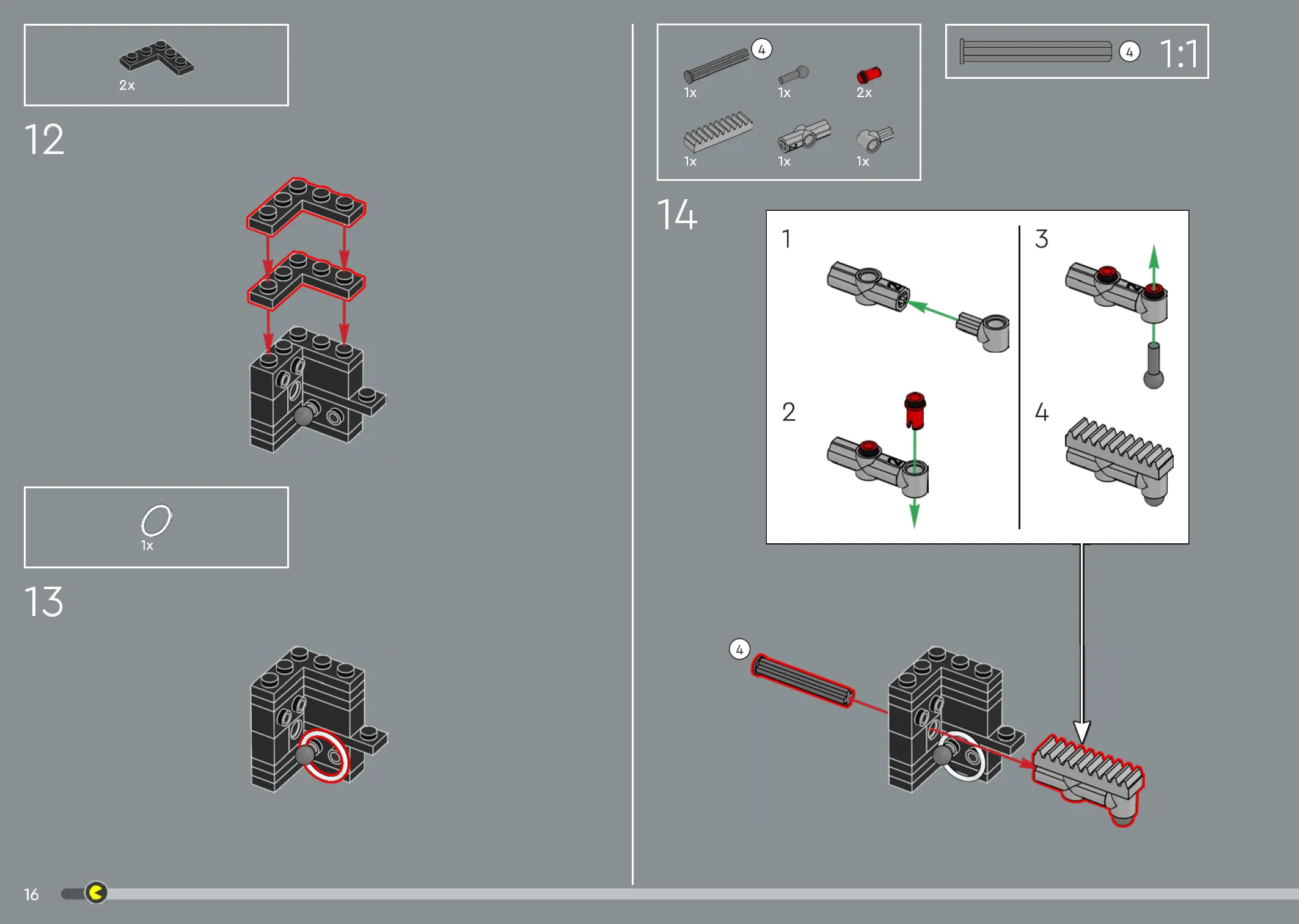 2x

12

1x

13

4
1x
1x
2x
1x
1x
1x

4 1:1

14

1

2

3

4

4

16