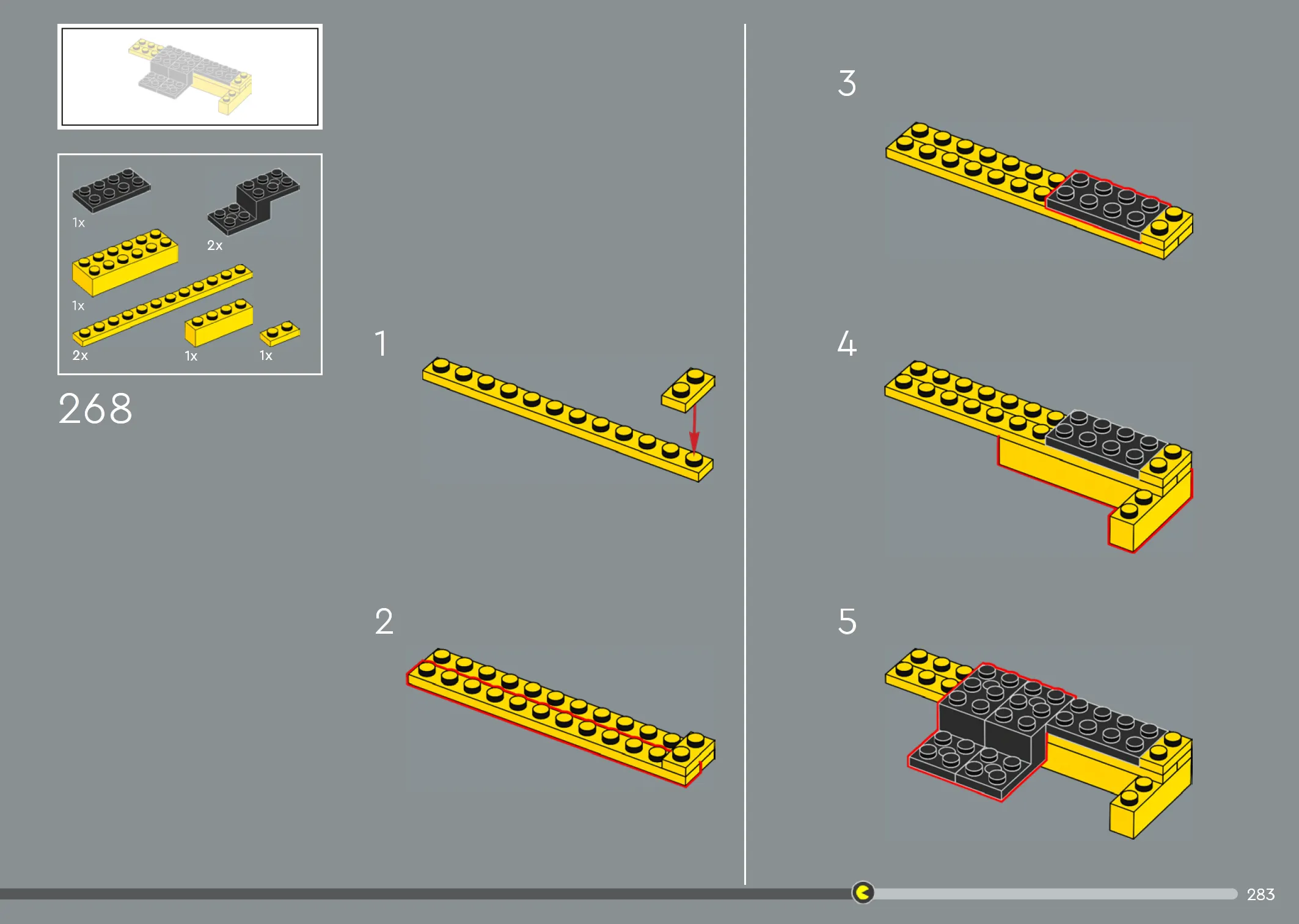 1x

2x

1x

2x

1x

1x

268

1

2

3

4

5

283