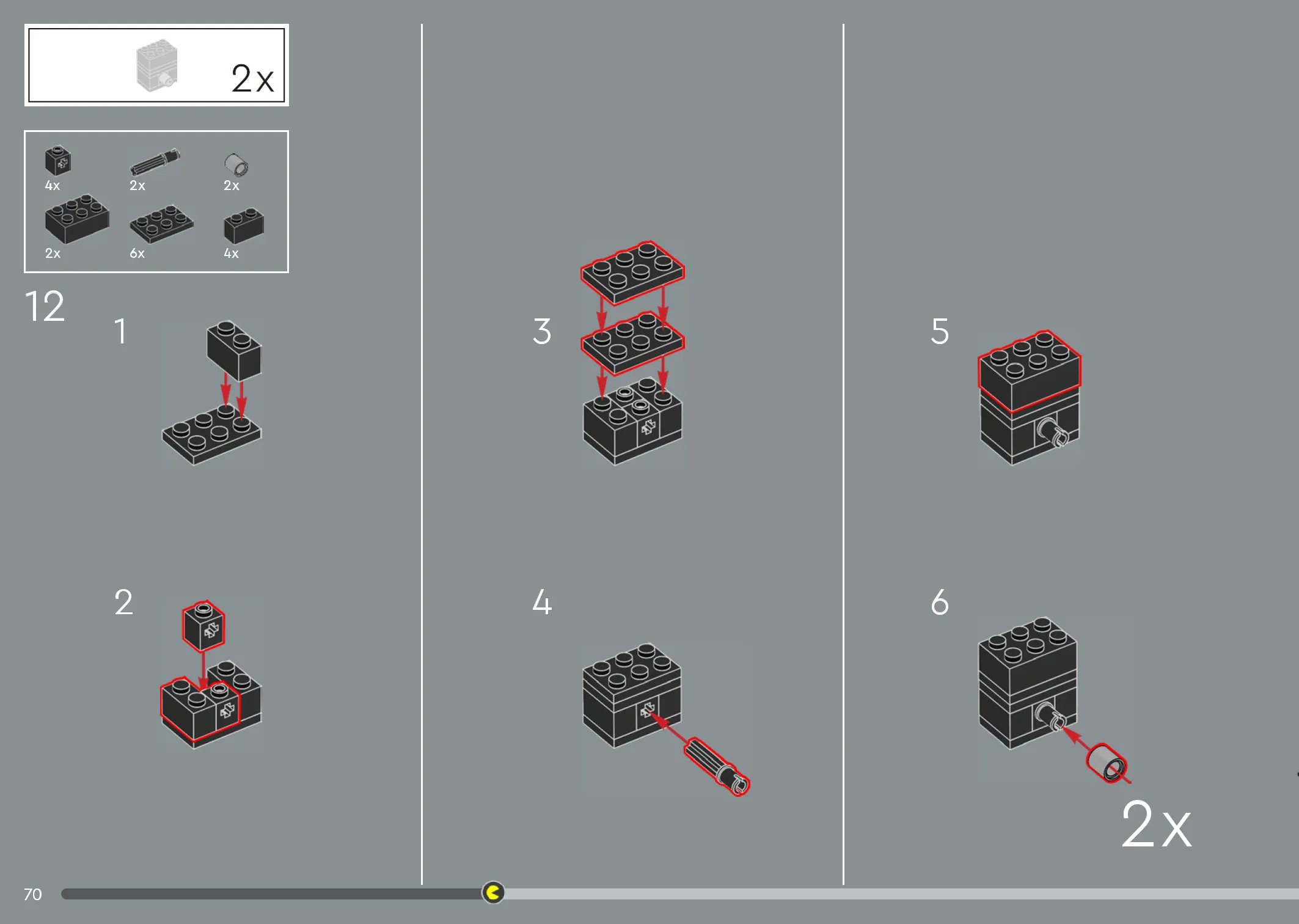 2x

4x 2x 2x
2x 6x 4x

12

1

2

3

4

5

6

2x

70