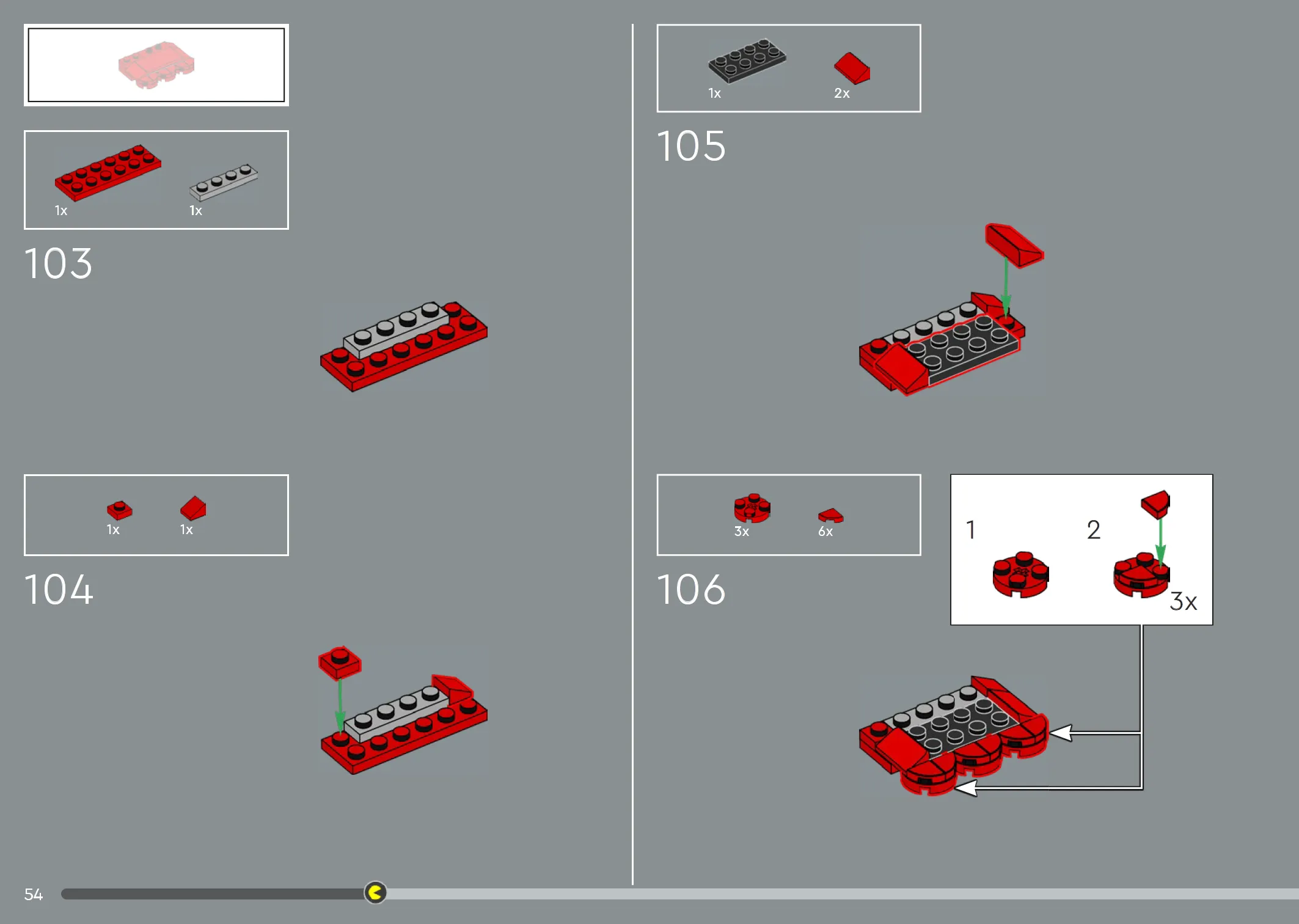 1x
1x
103

1x
1x
104

1x
2x
105

3x
6x
106
1
2
3x

54