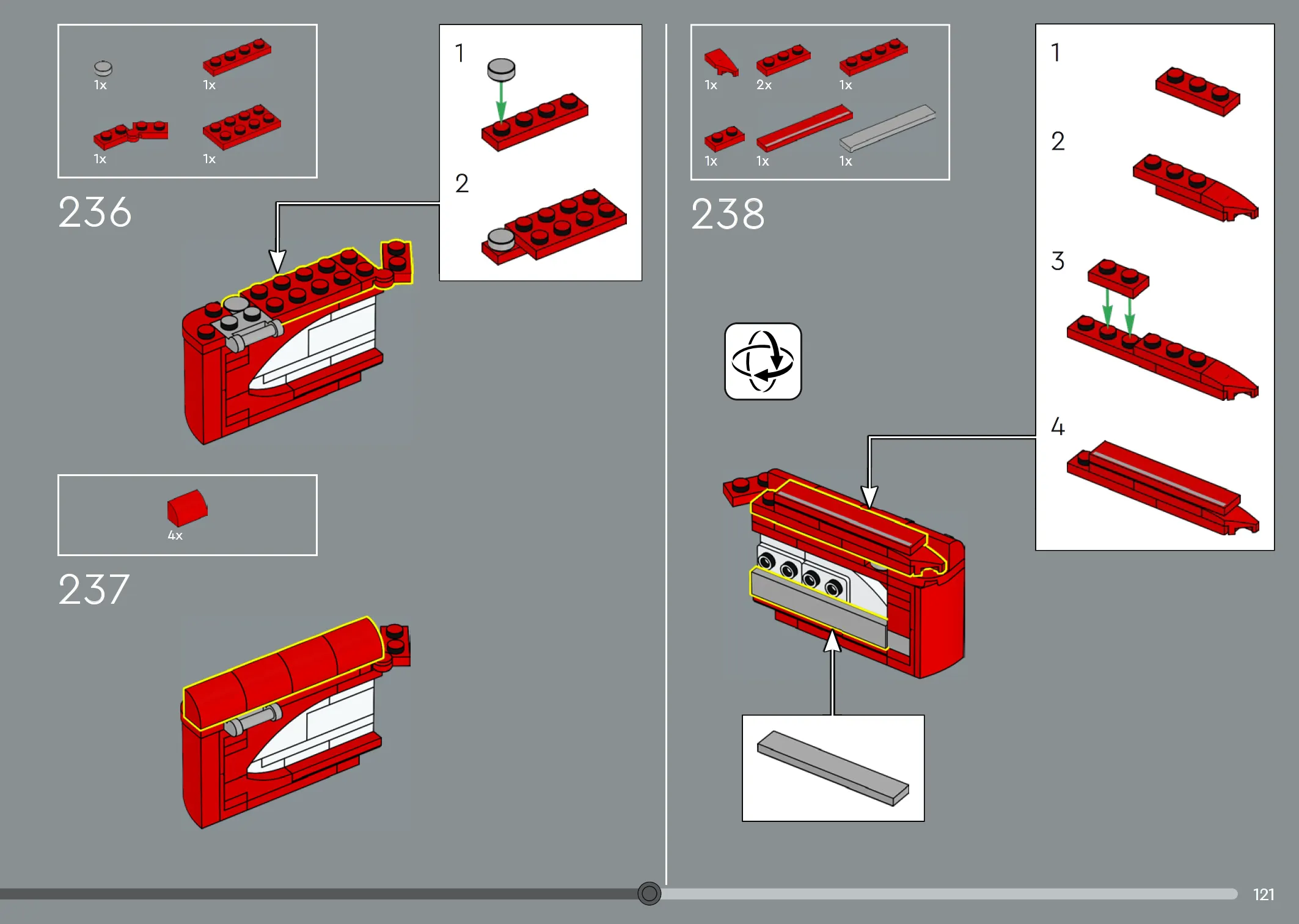 1x
1x
1x
1x

236

1
2

4x

237

1x
2x
1x
1x
1x
1x

238

1
2
3
4

121