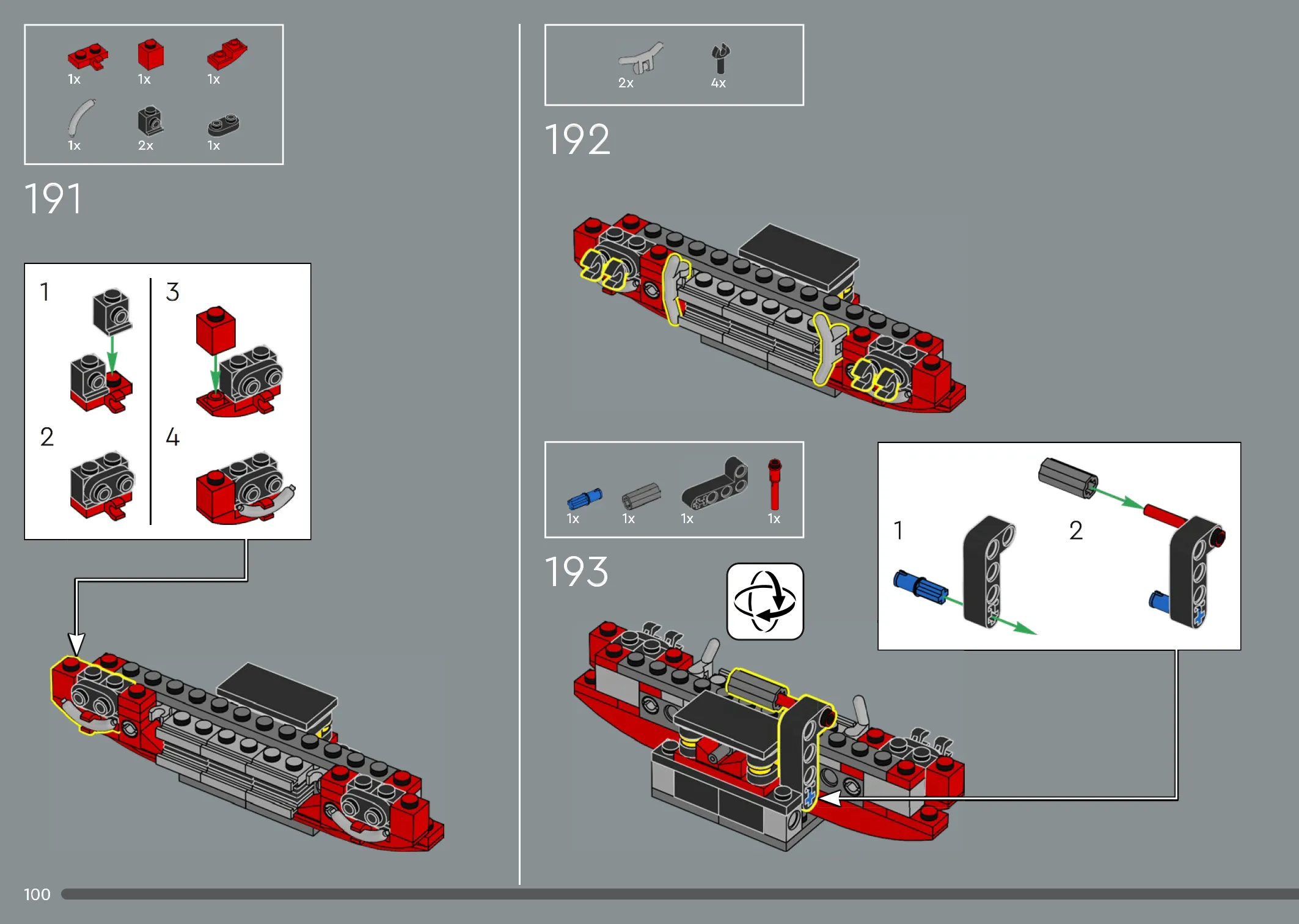 1x 1x 1x
1x 2x 1x

191

1
2
3
4

2x 4x

192

1x 1x 1x 1x

193

1
2

100