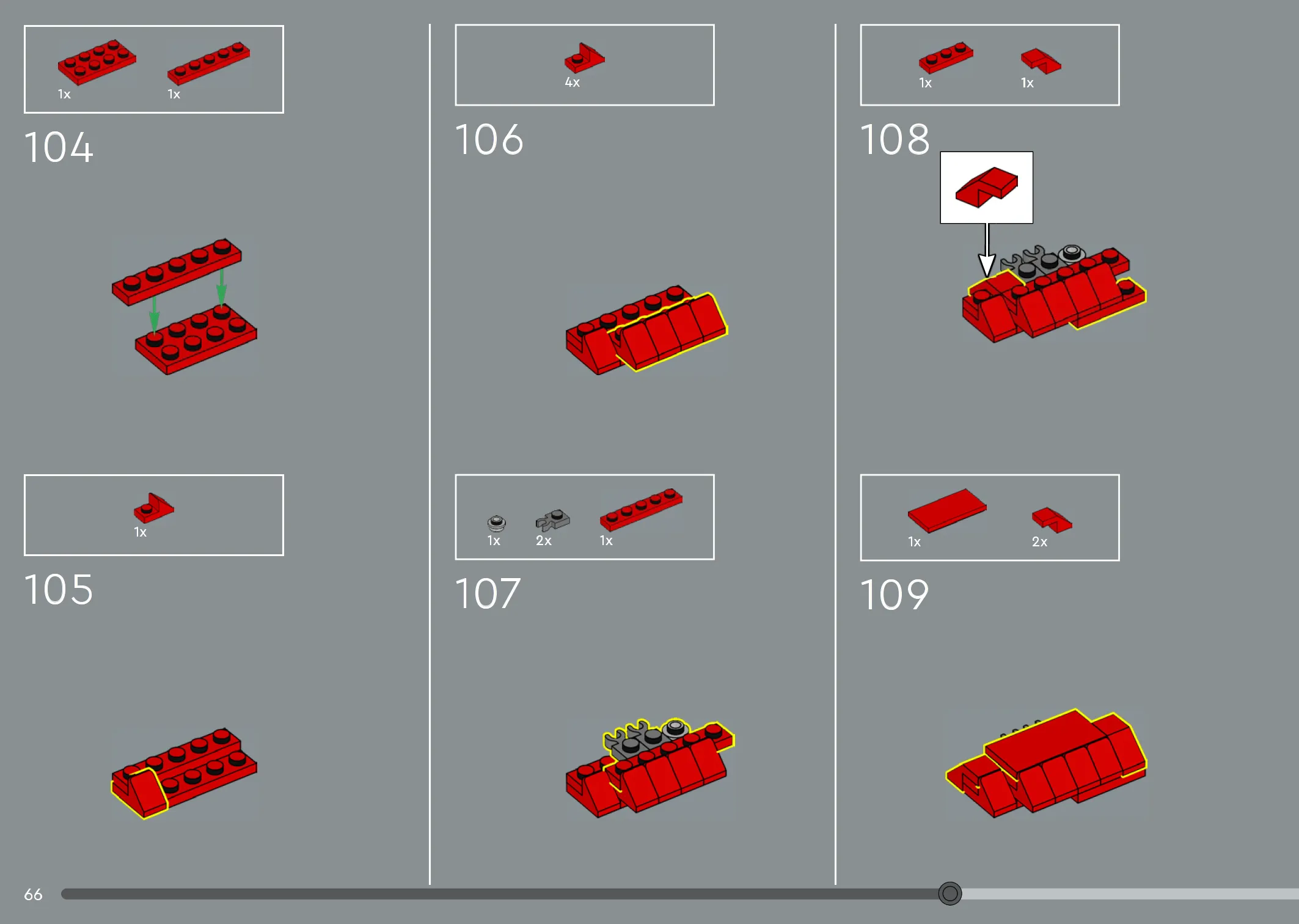 1x 1x

104

1x

105

4x

106

1x 2x 1x

107

1x 1x

108

1x 2x

109

66