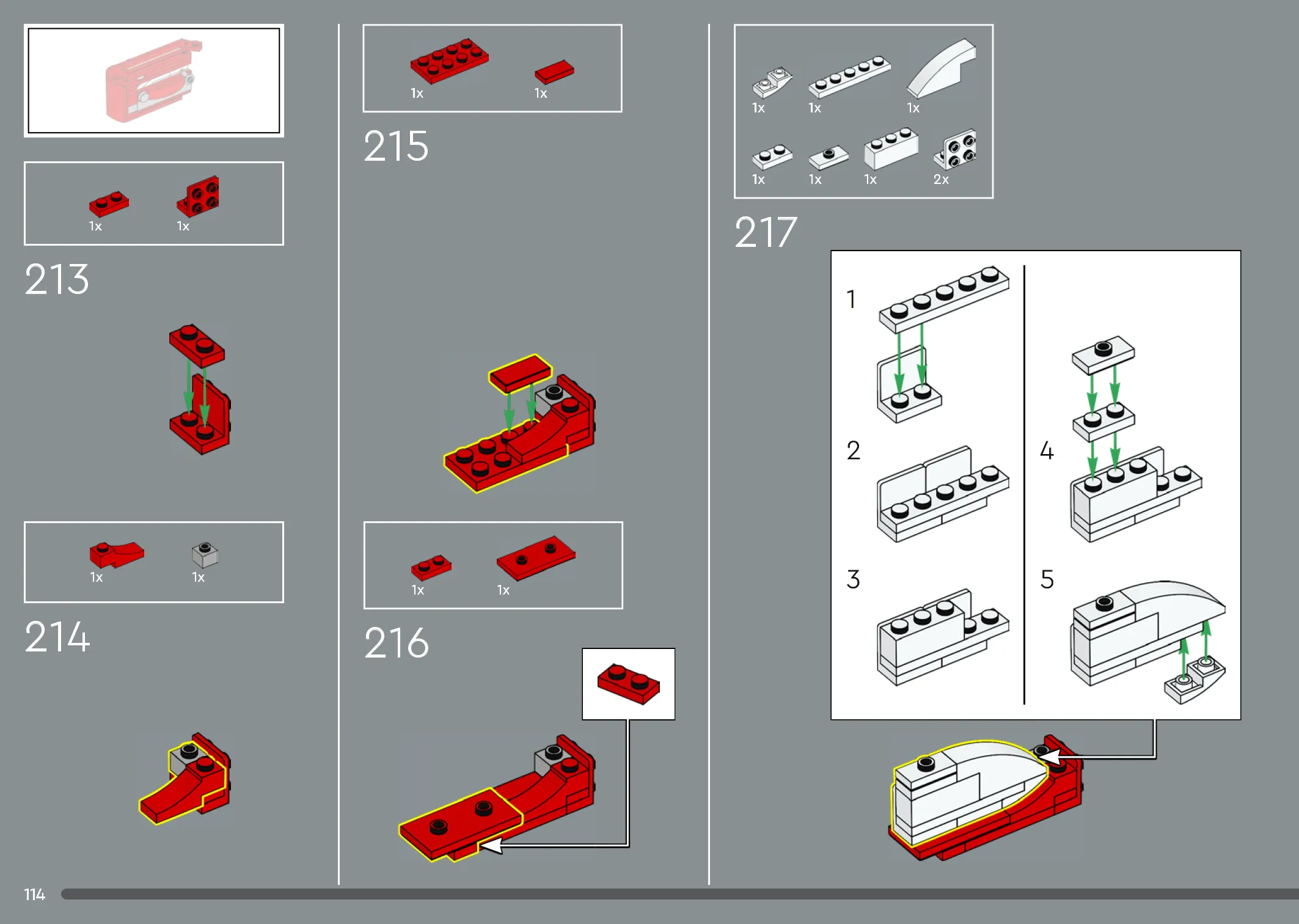 1x 1x

213

1x 1x

214

1x 1x

215

1x 1x

216

1x 1x 1x

1x 1x 1x 2x

217

1

2

3

4

5

114