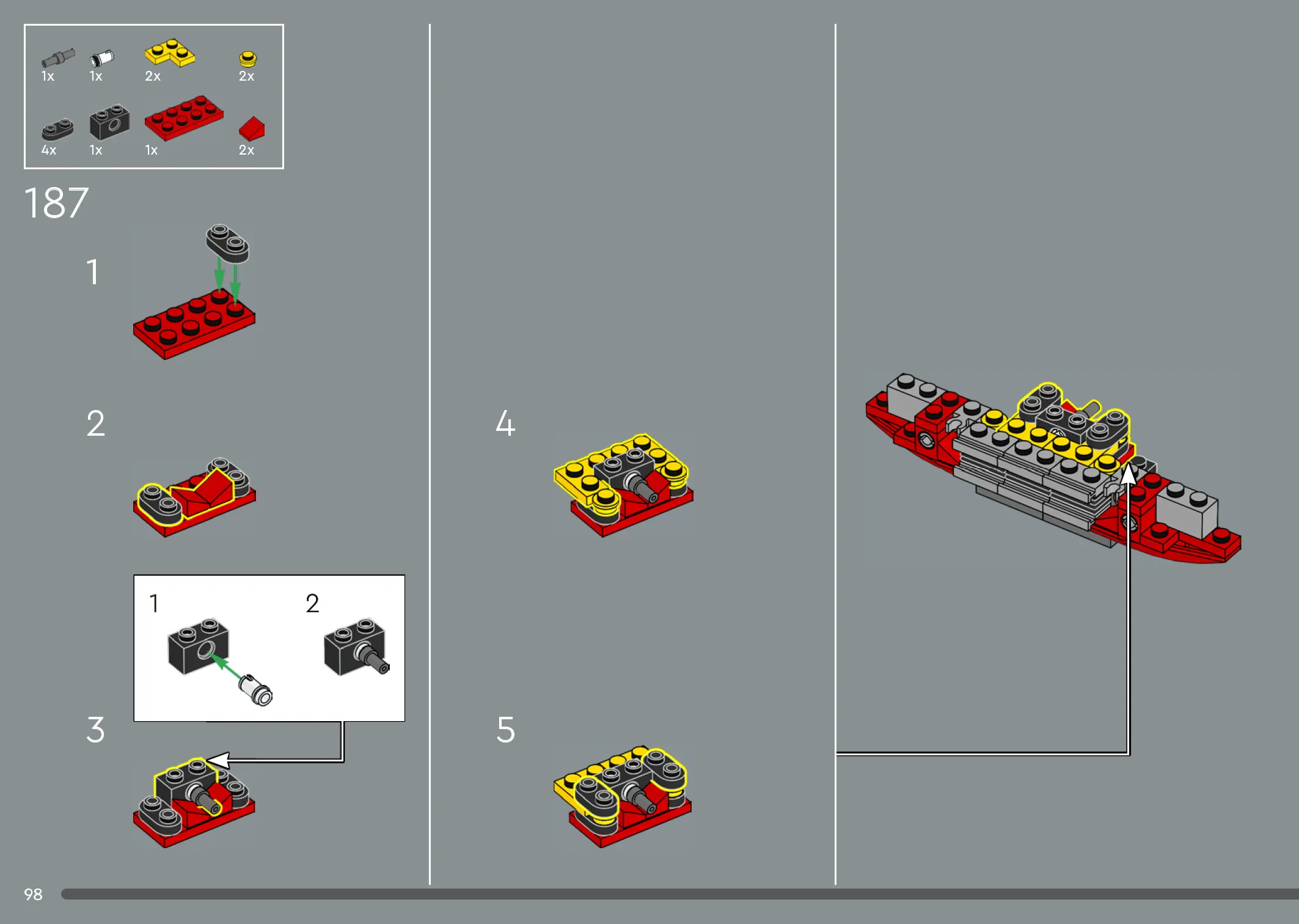 1x 1x 2x 2x

4x 1x 1x 2x

187

1

2

1 2

3

4

5

98