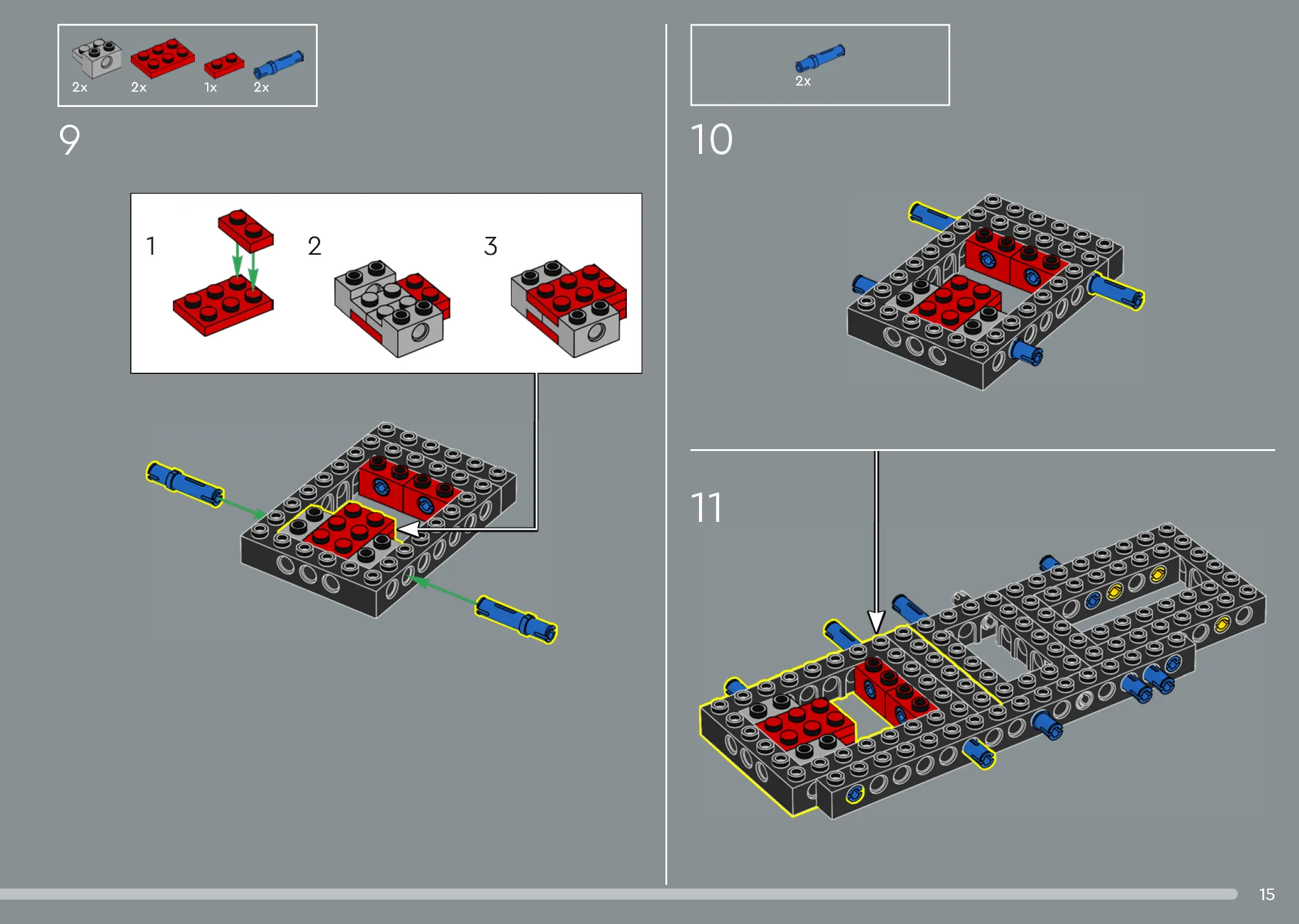 2x 2x 1x 2x

9

1

2

3

2x

10

11

15