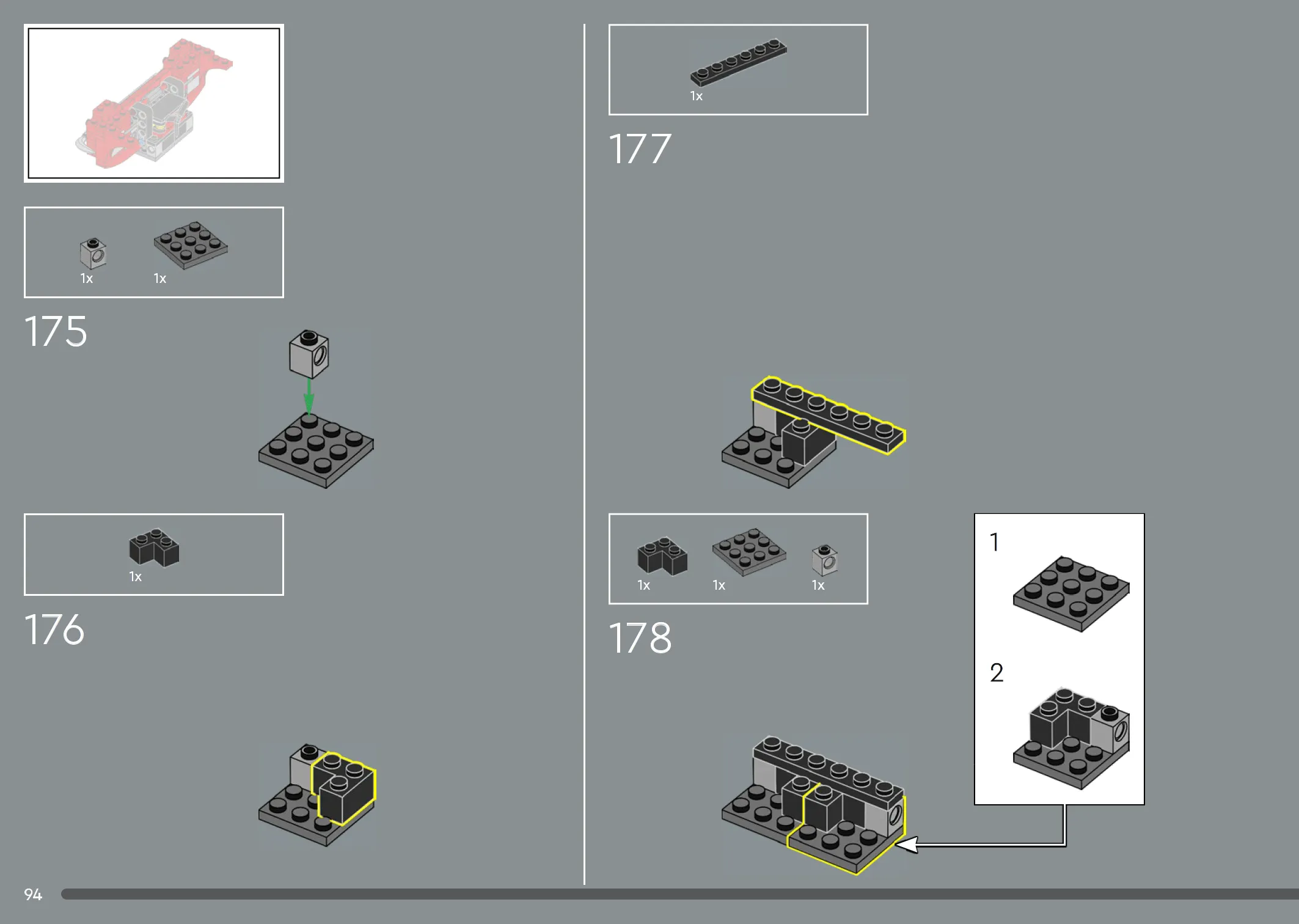 1x 1x

175

1x

176

1x

177

1x 1x 1x

178

1

2

94