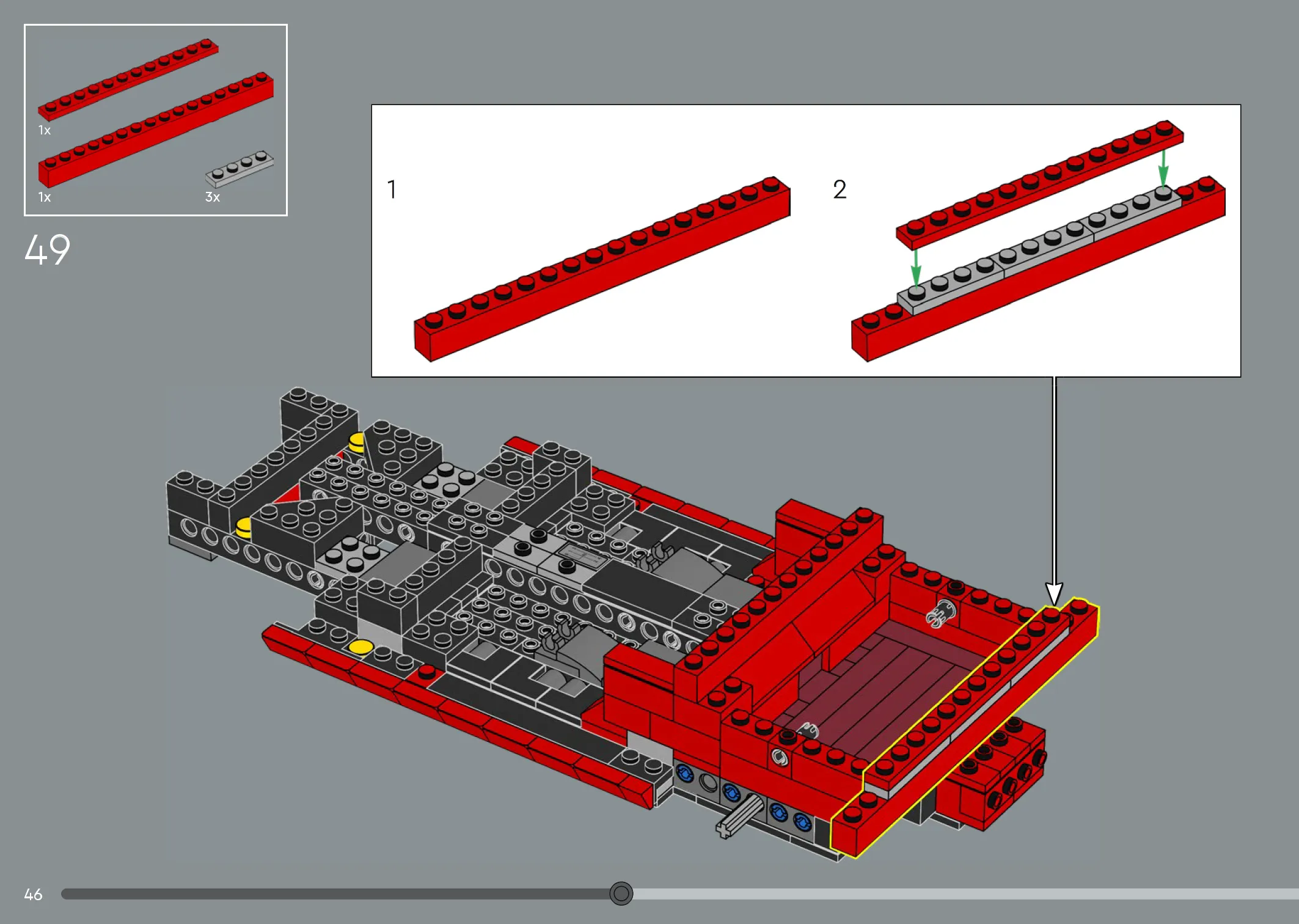 1x

1x

3x

49

1

2

46