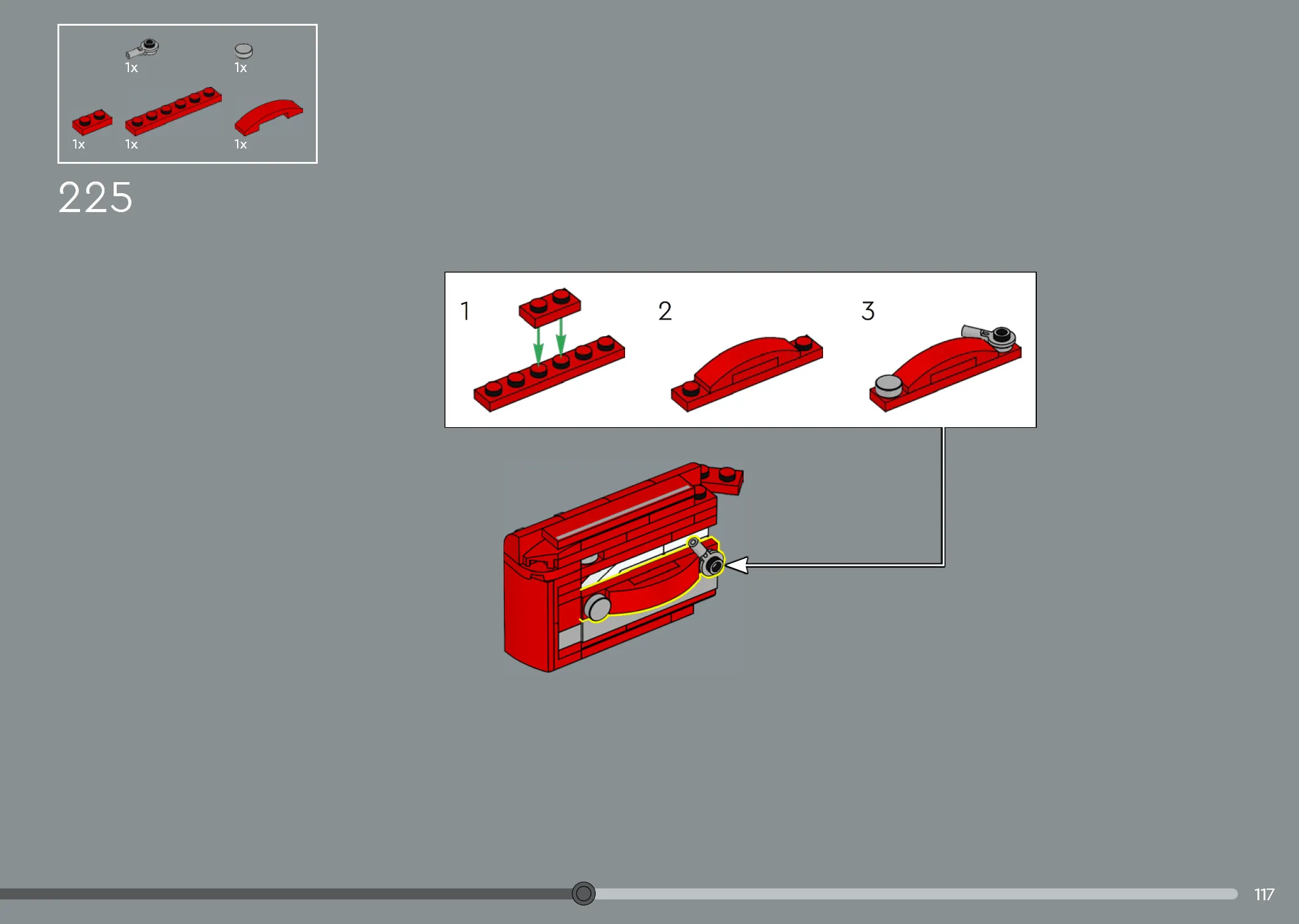 1x 1x

1x 1x 1x

225

1

2

3

117